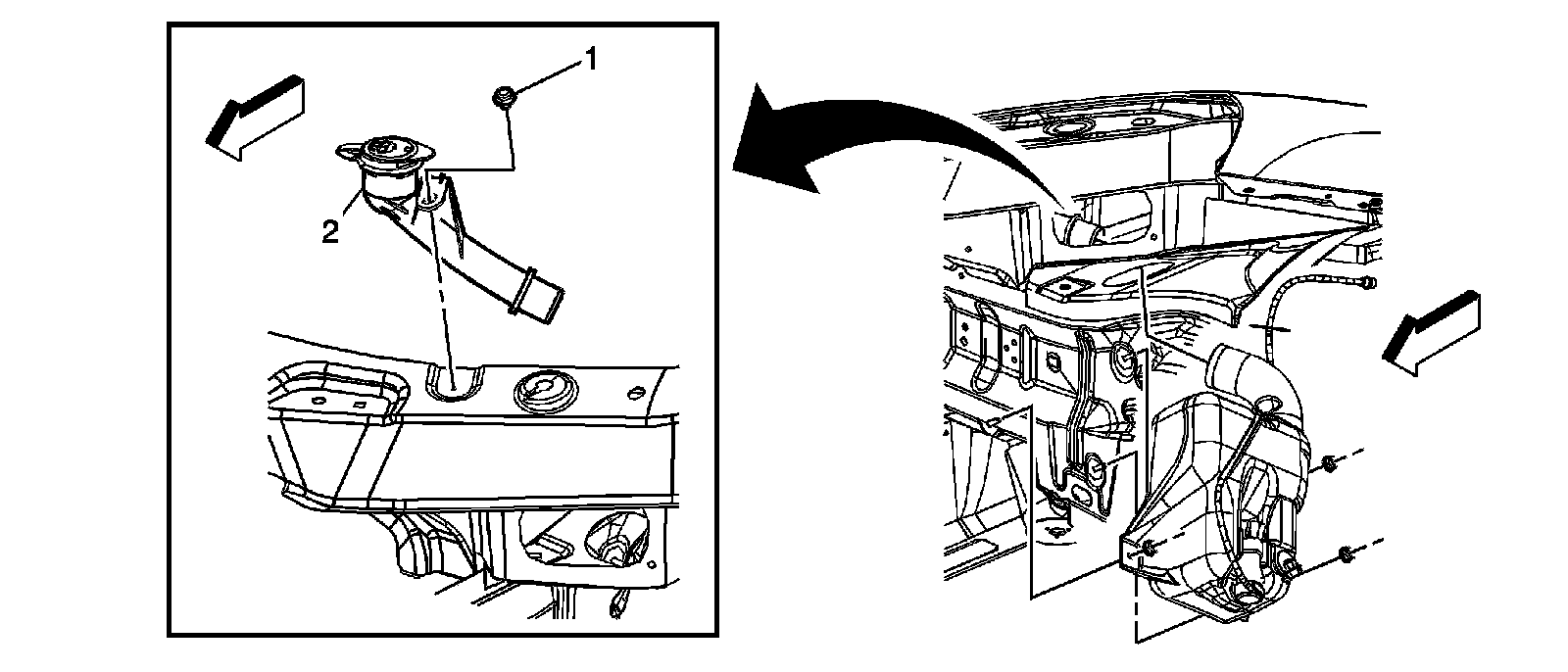 1

2