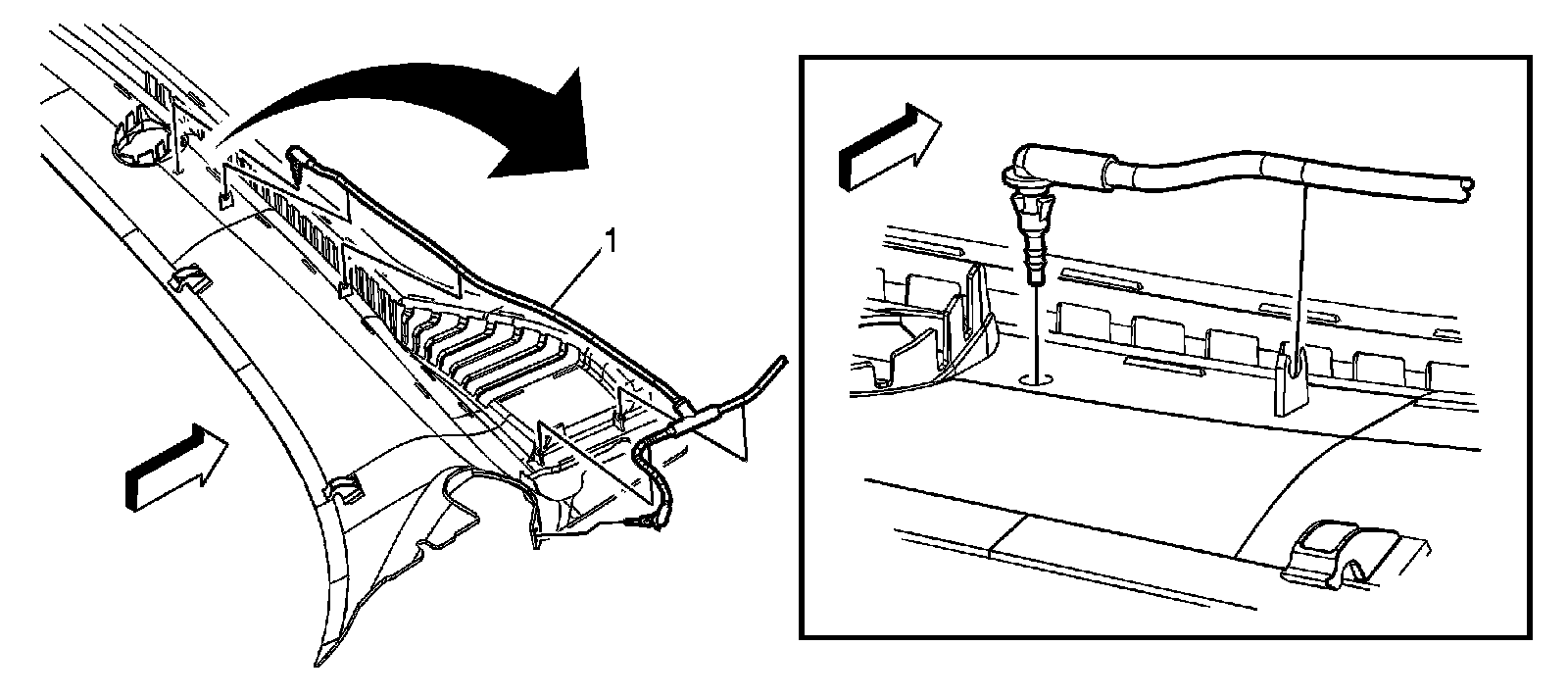 1