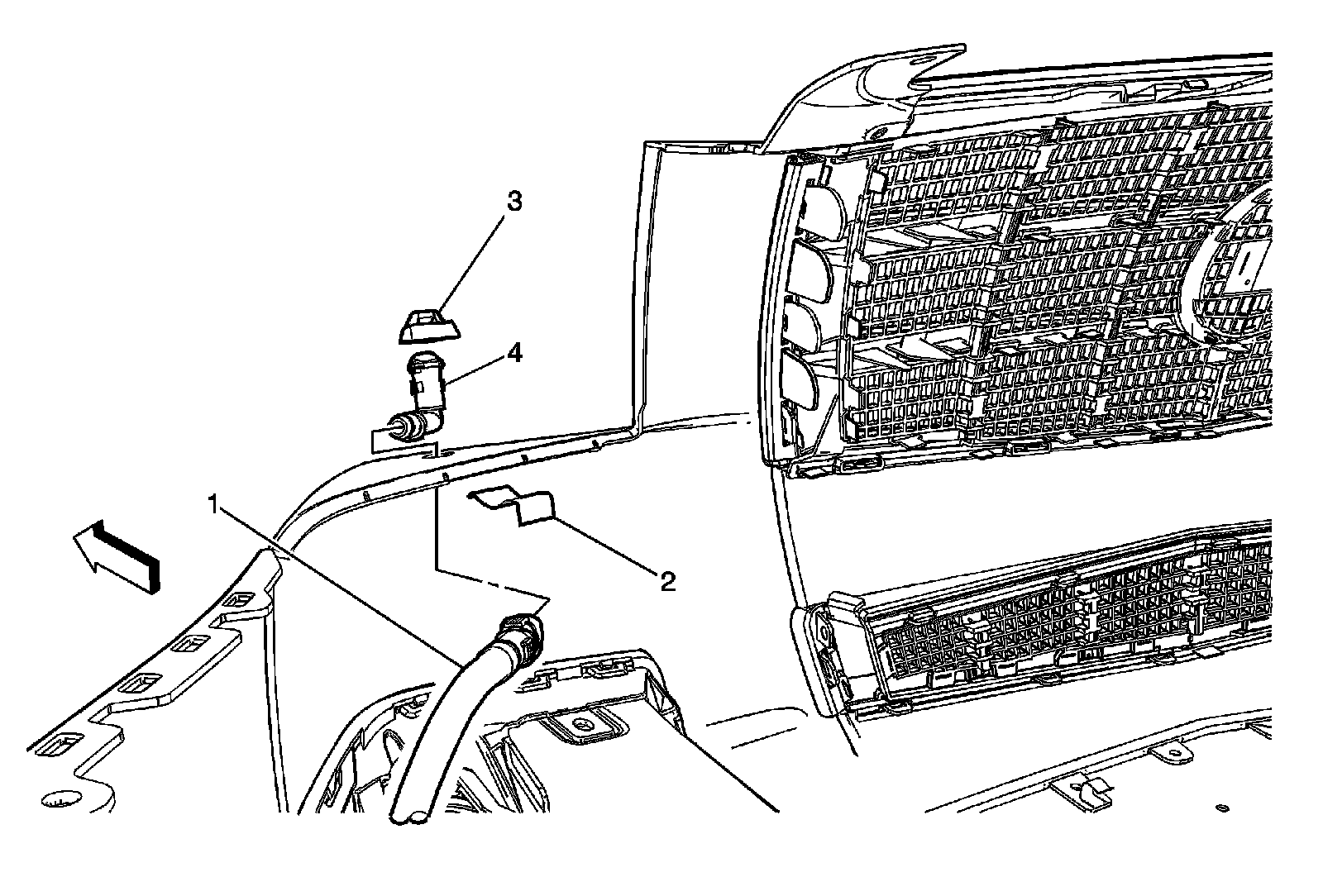 3

4

1

2