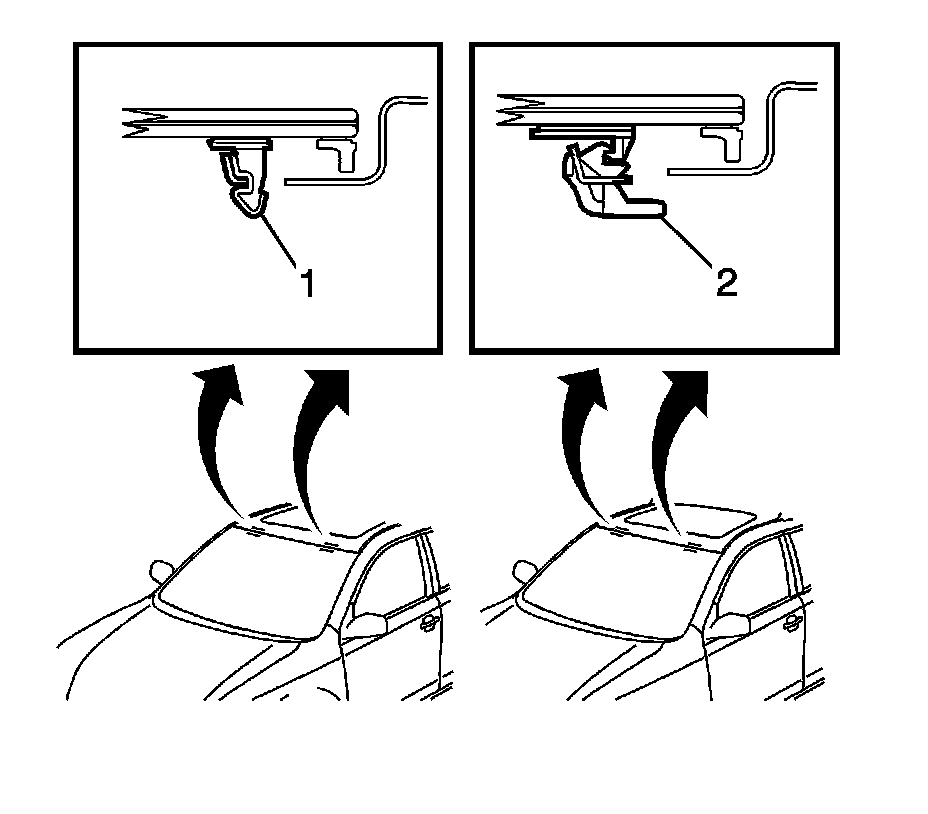 1

2