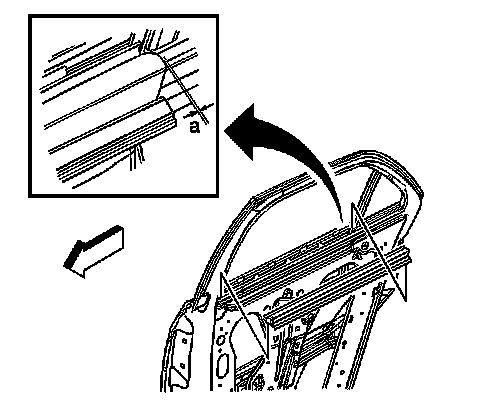 a