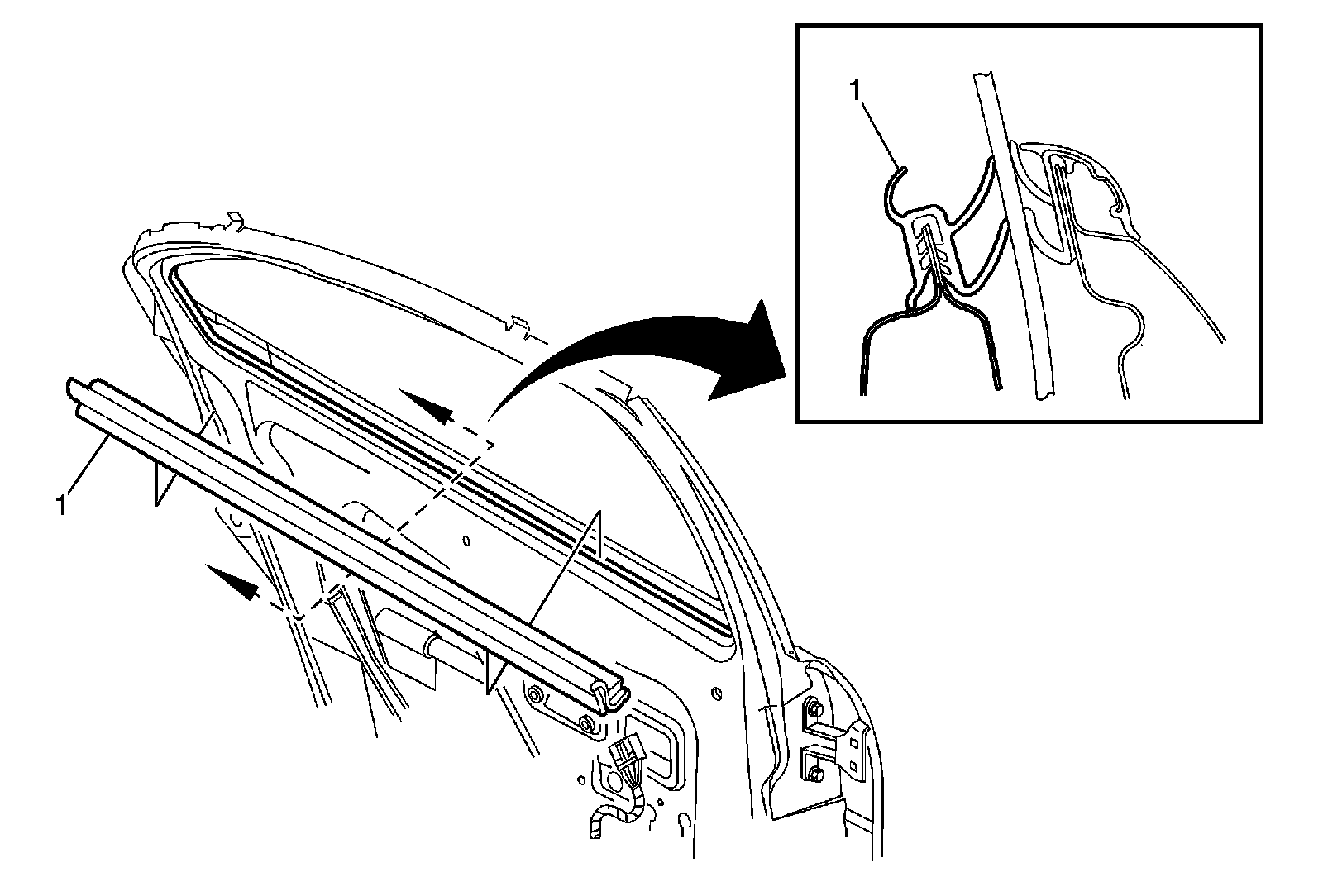 1

1