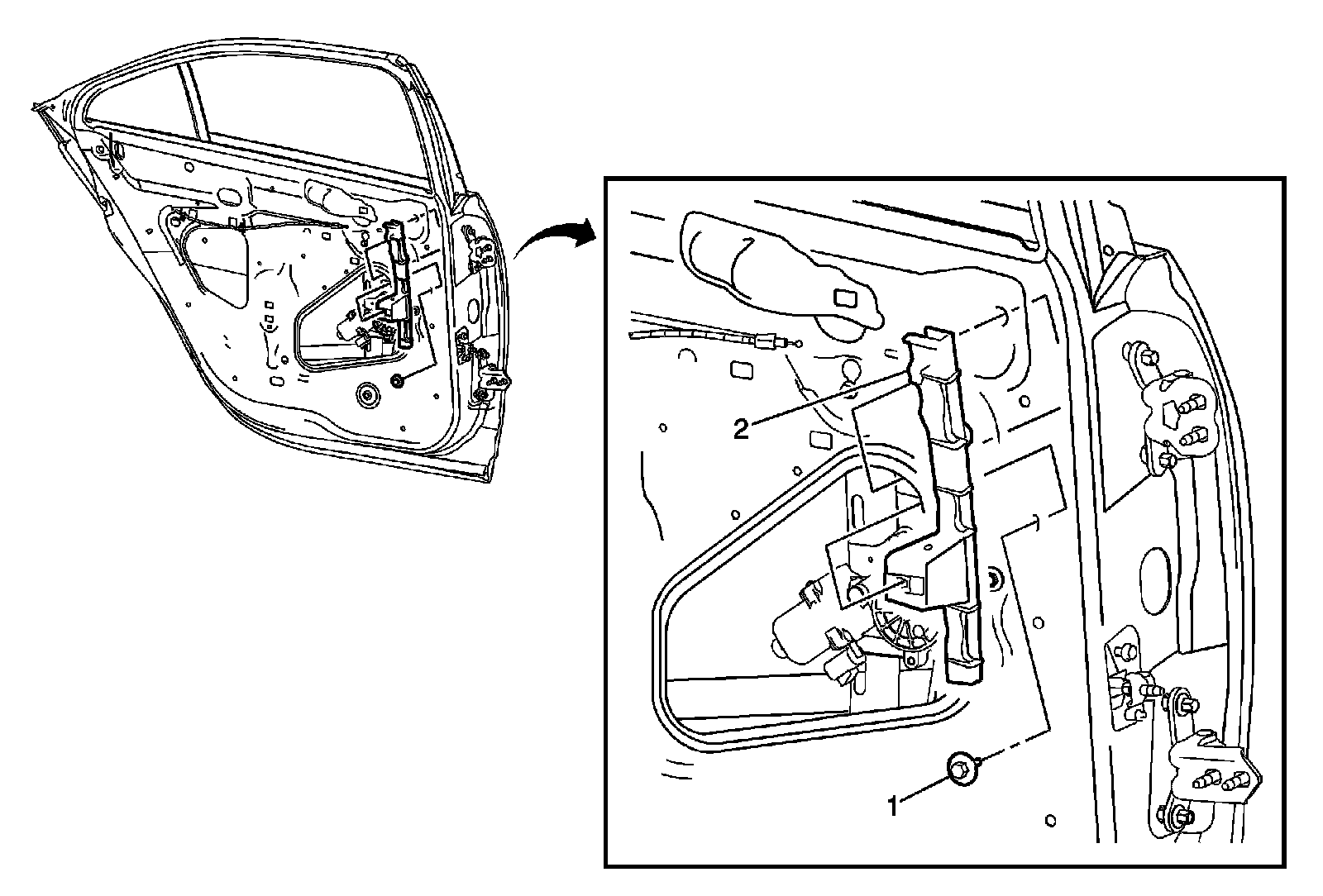 2

1