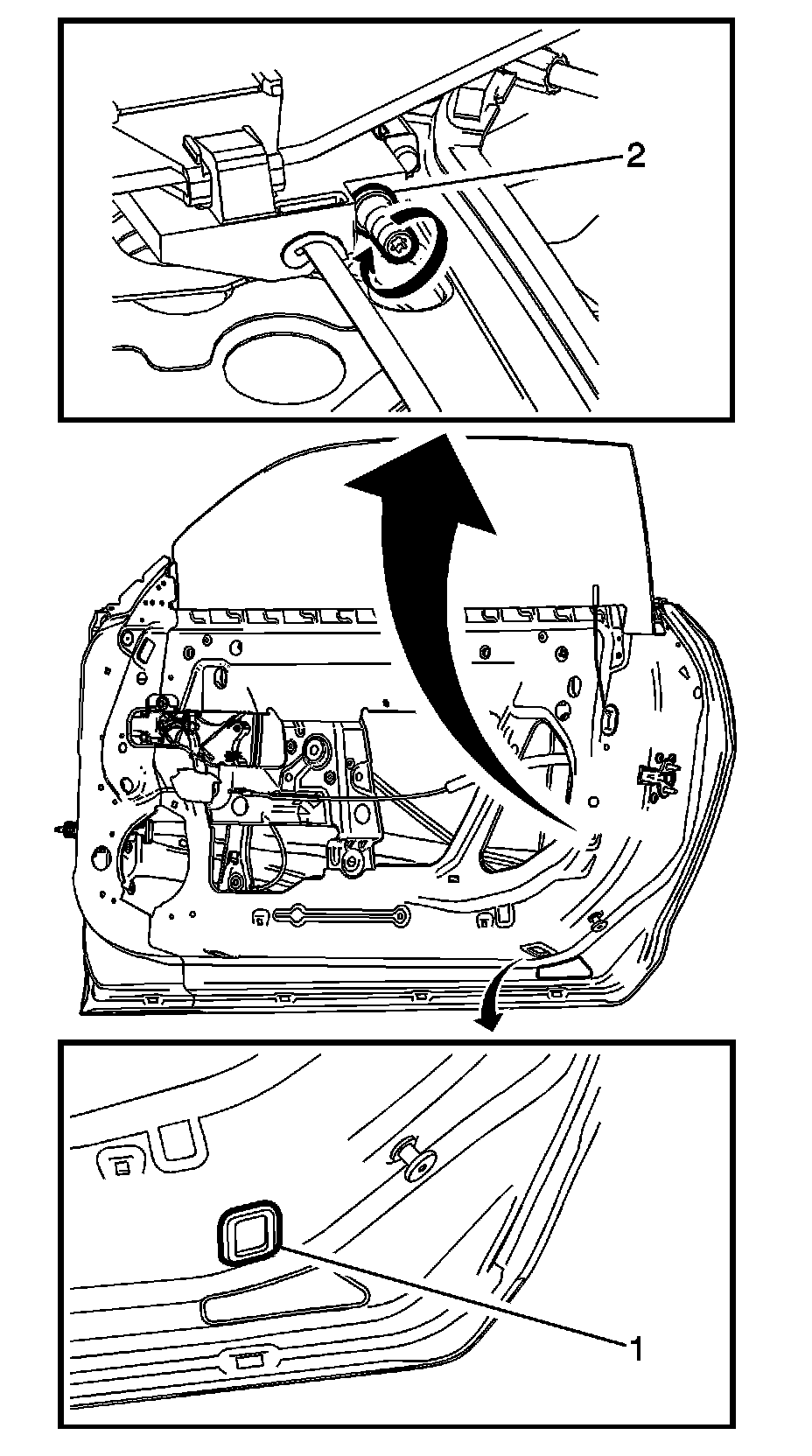 2

1