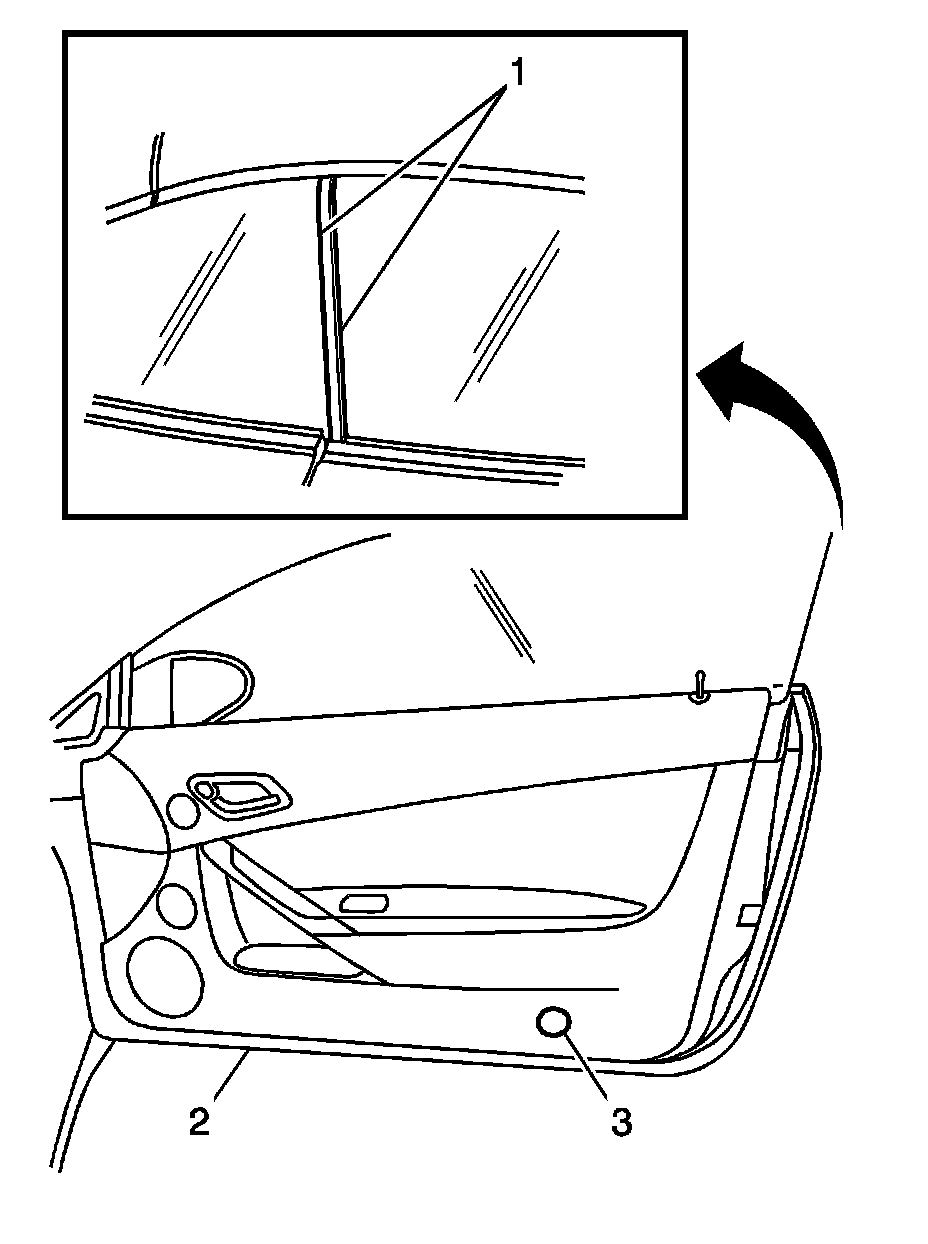 1

2

3