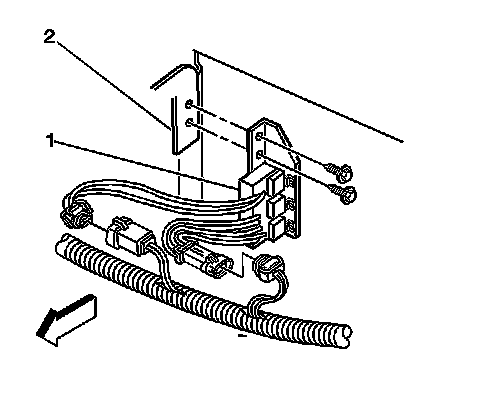 2
1