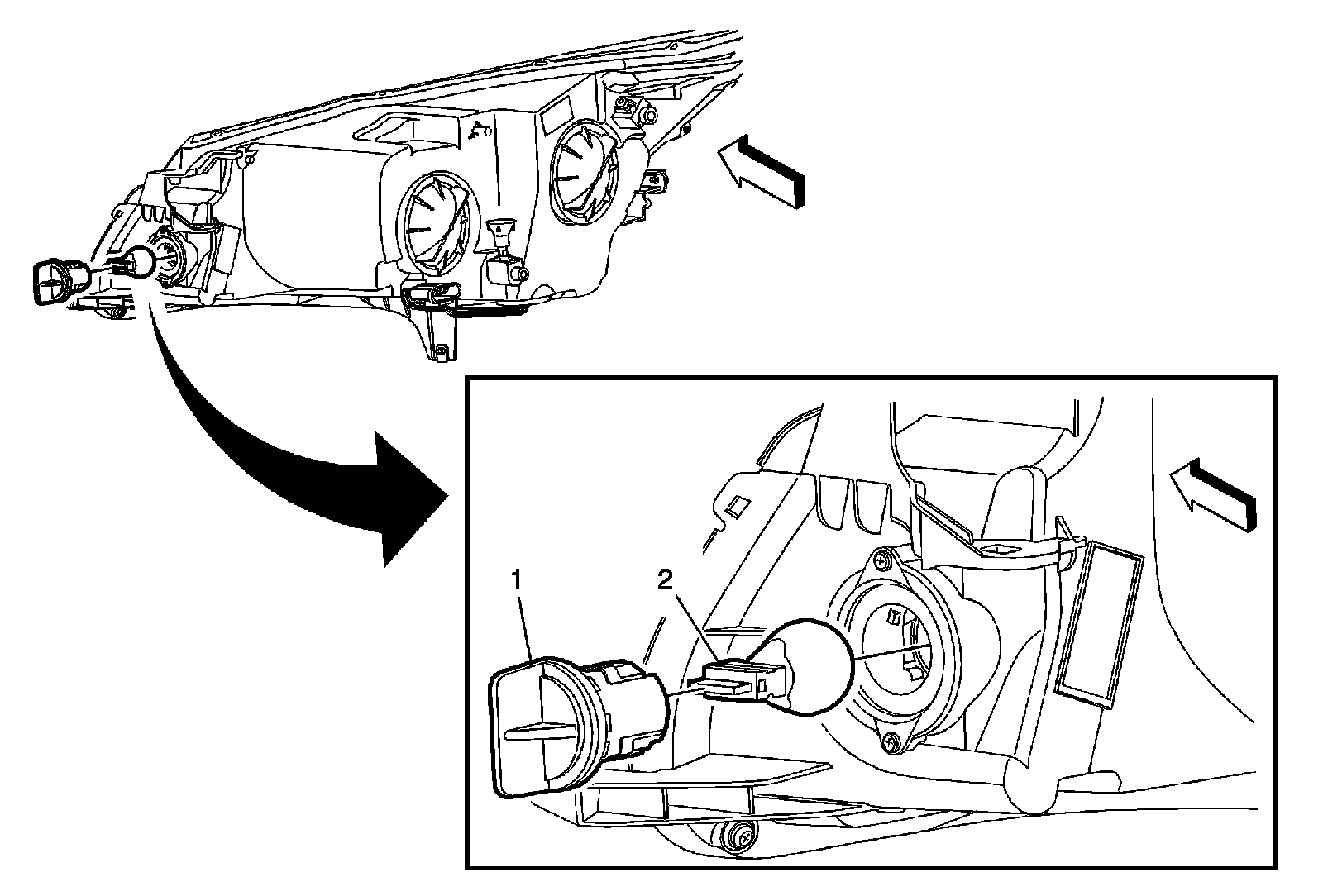 1
2