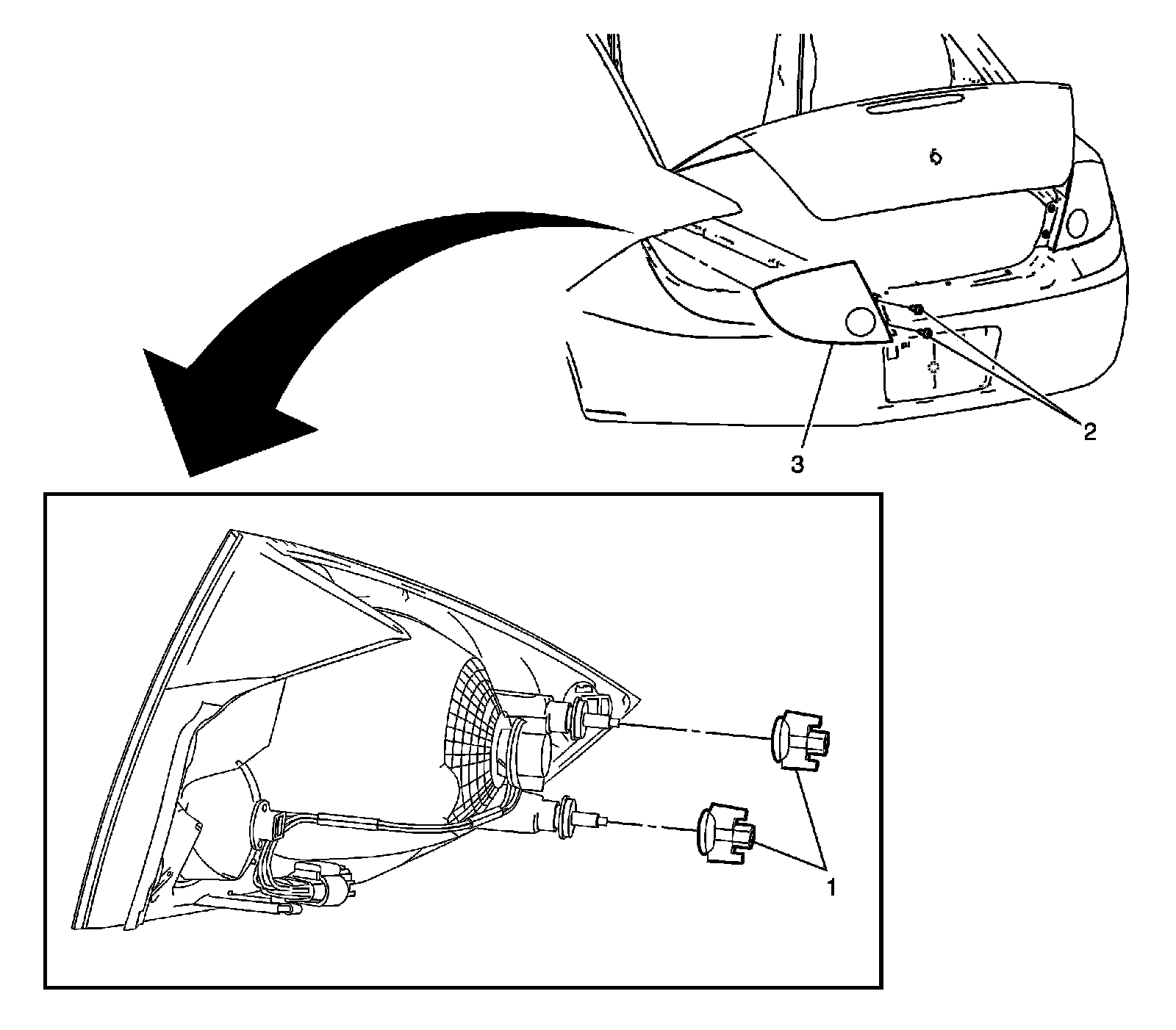 2
3
1