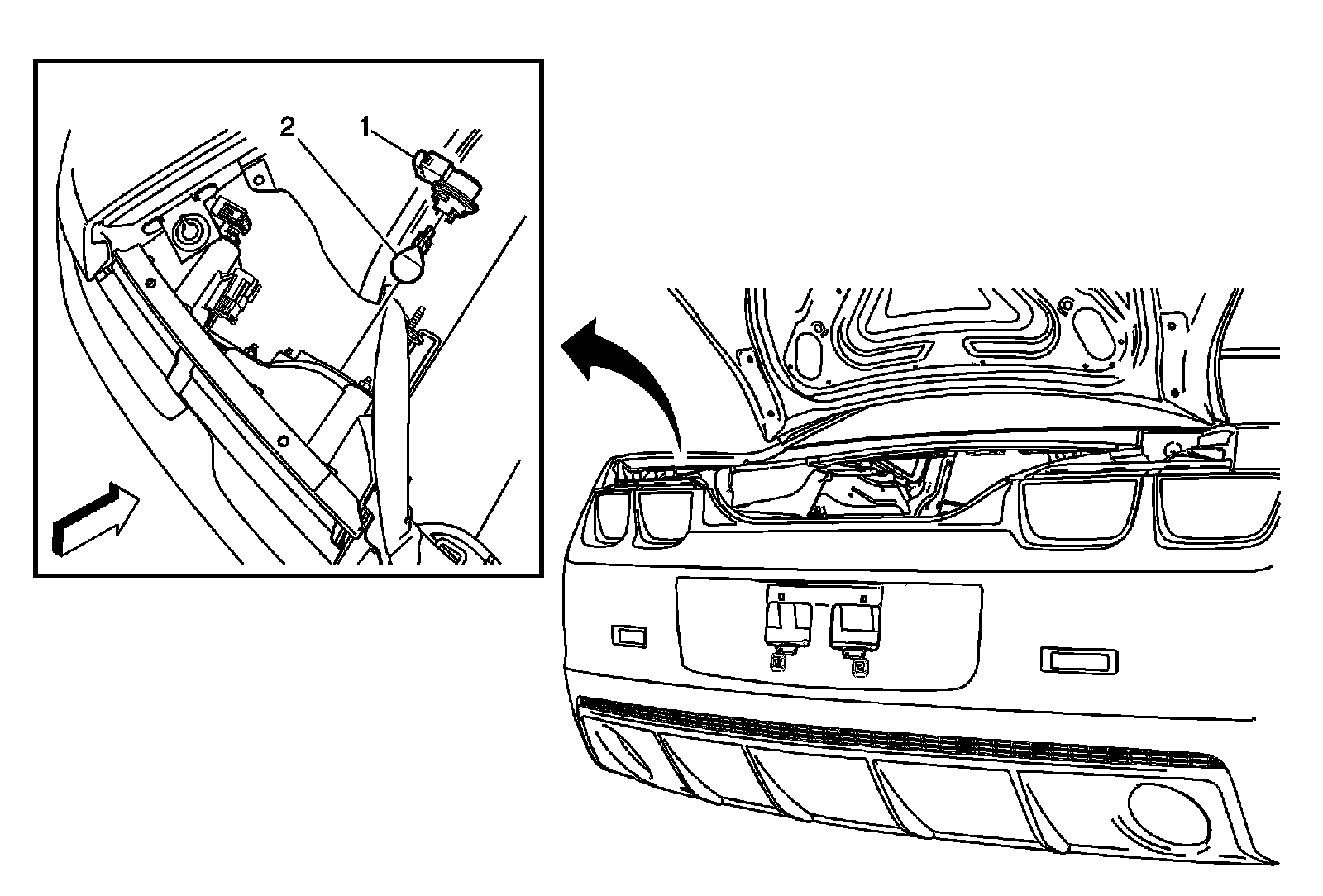 2
1