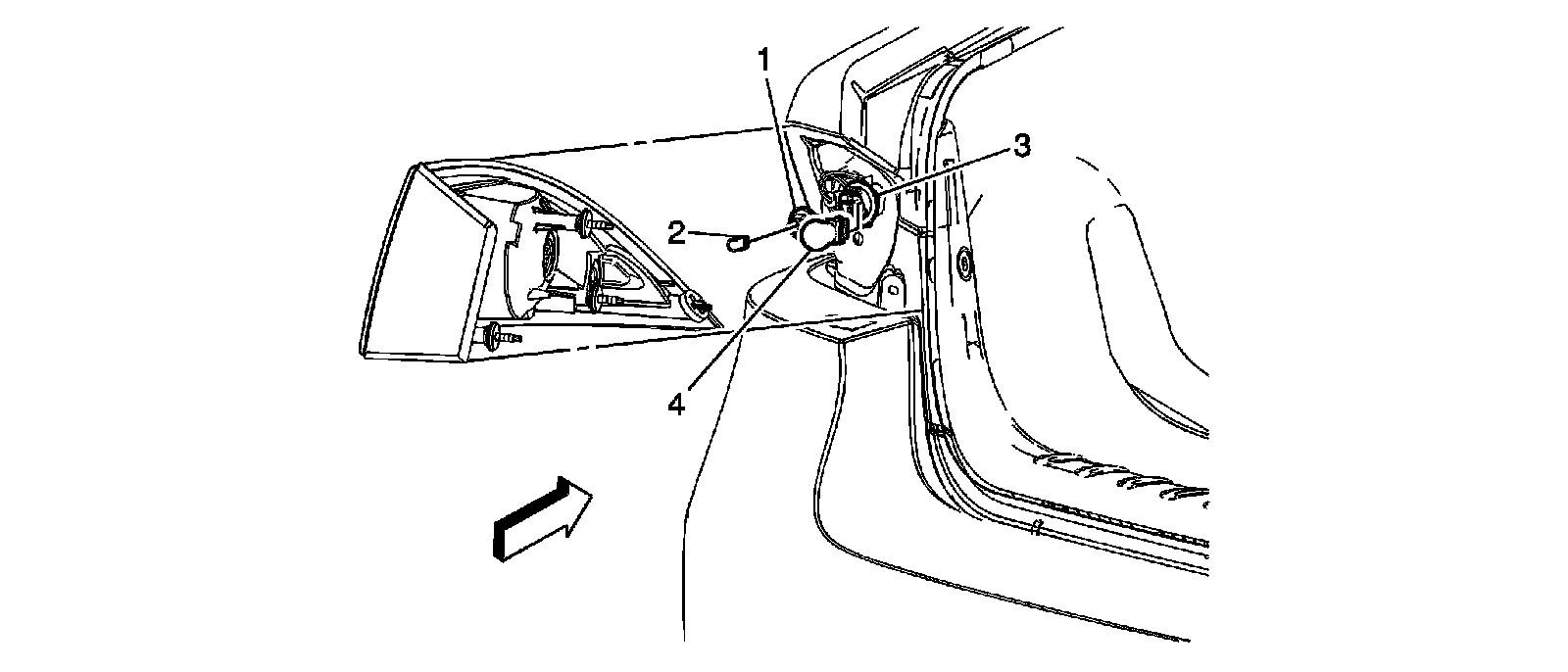 1
3
2
4