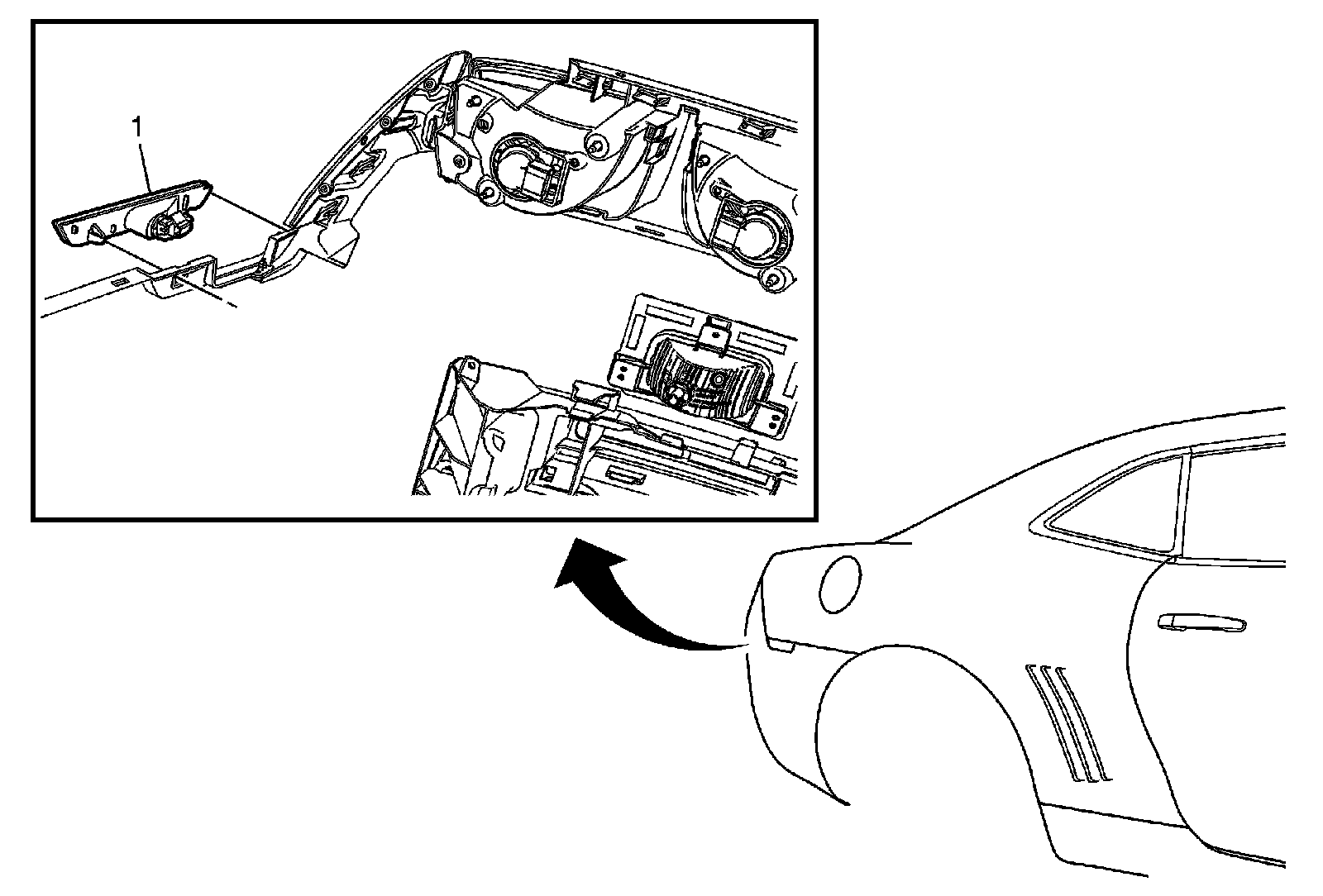 1