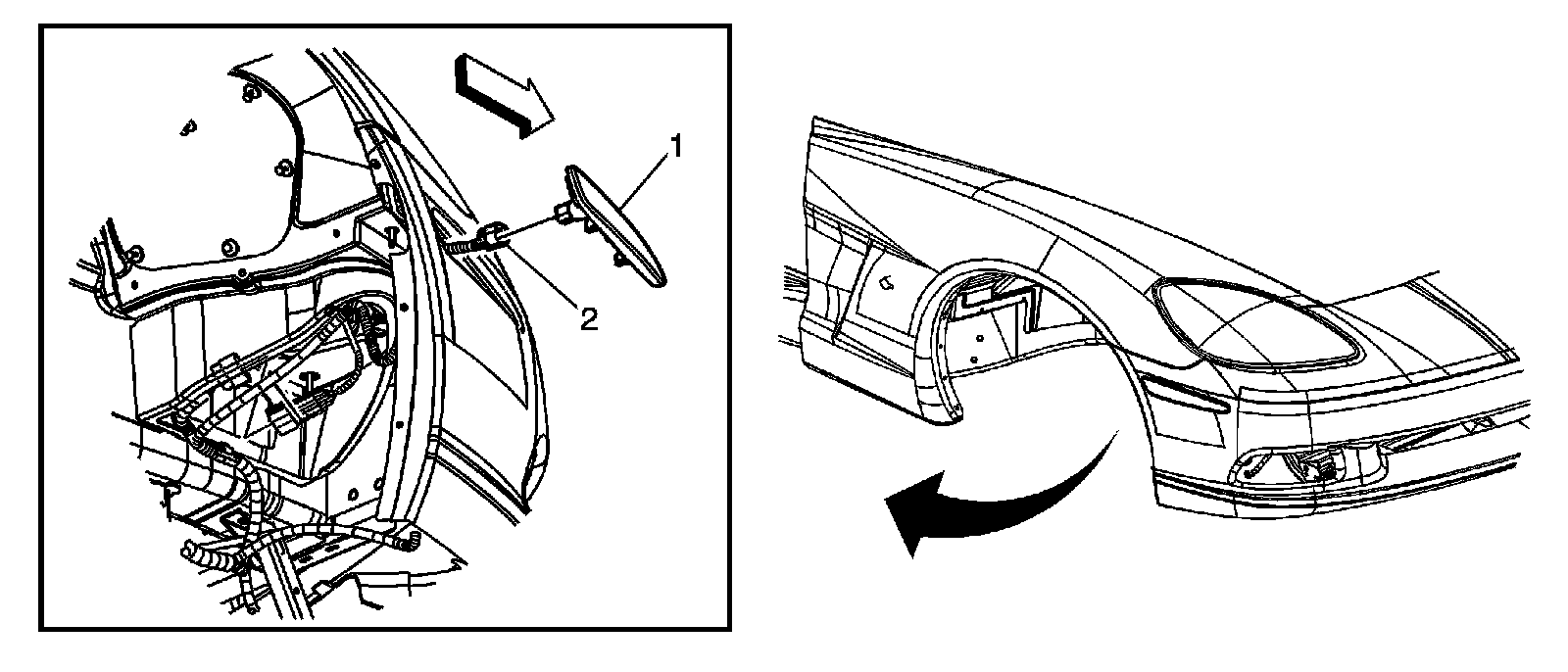 1

2