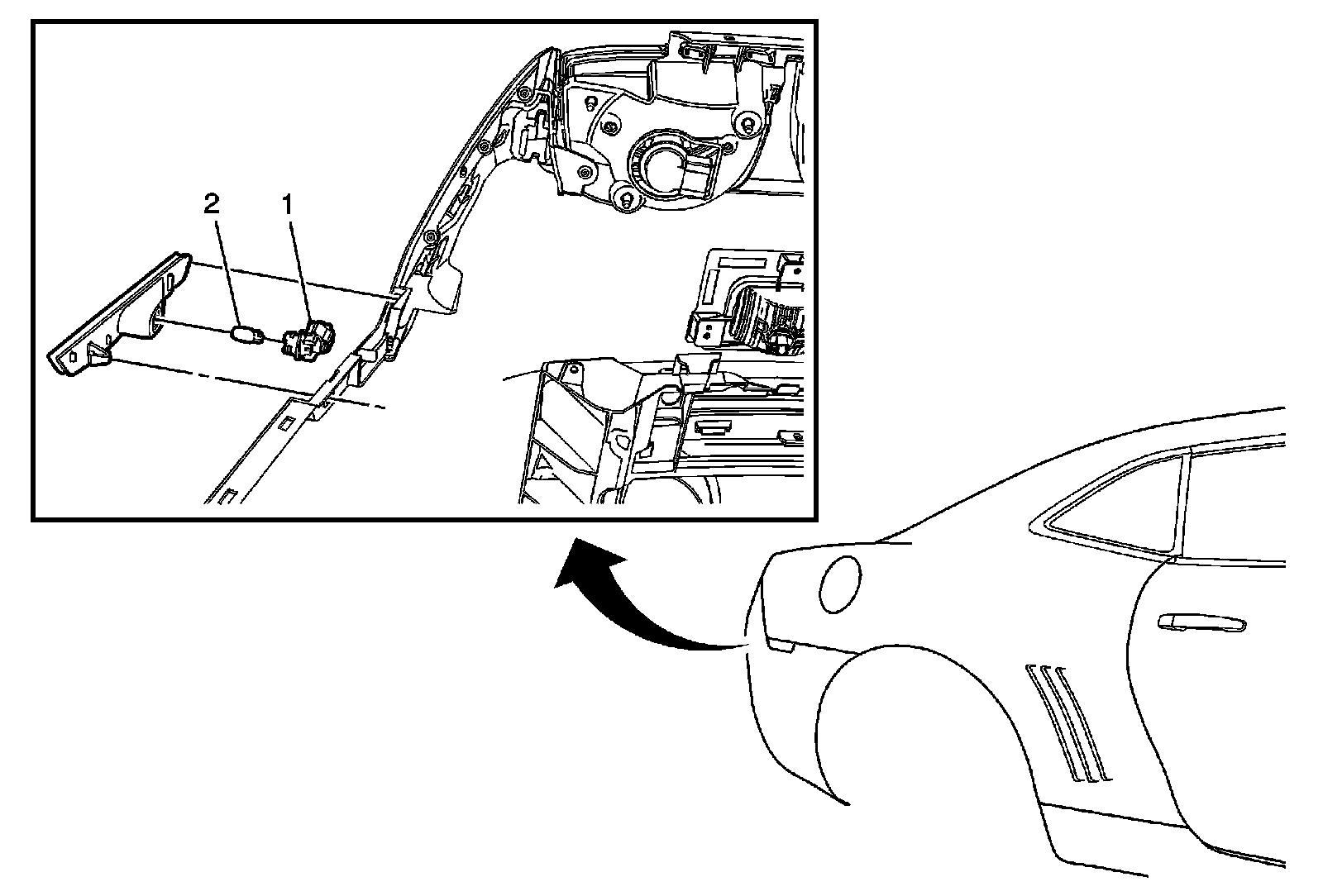 2
1