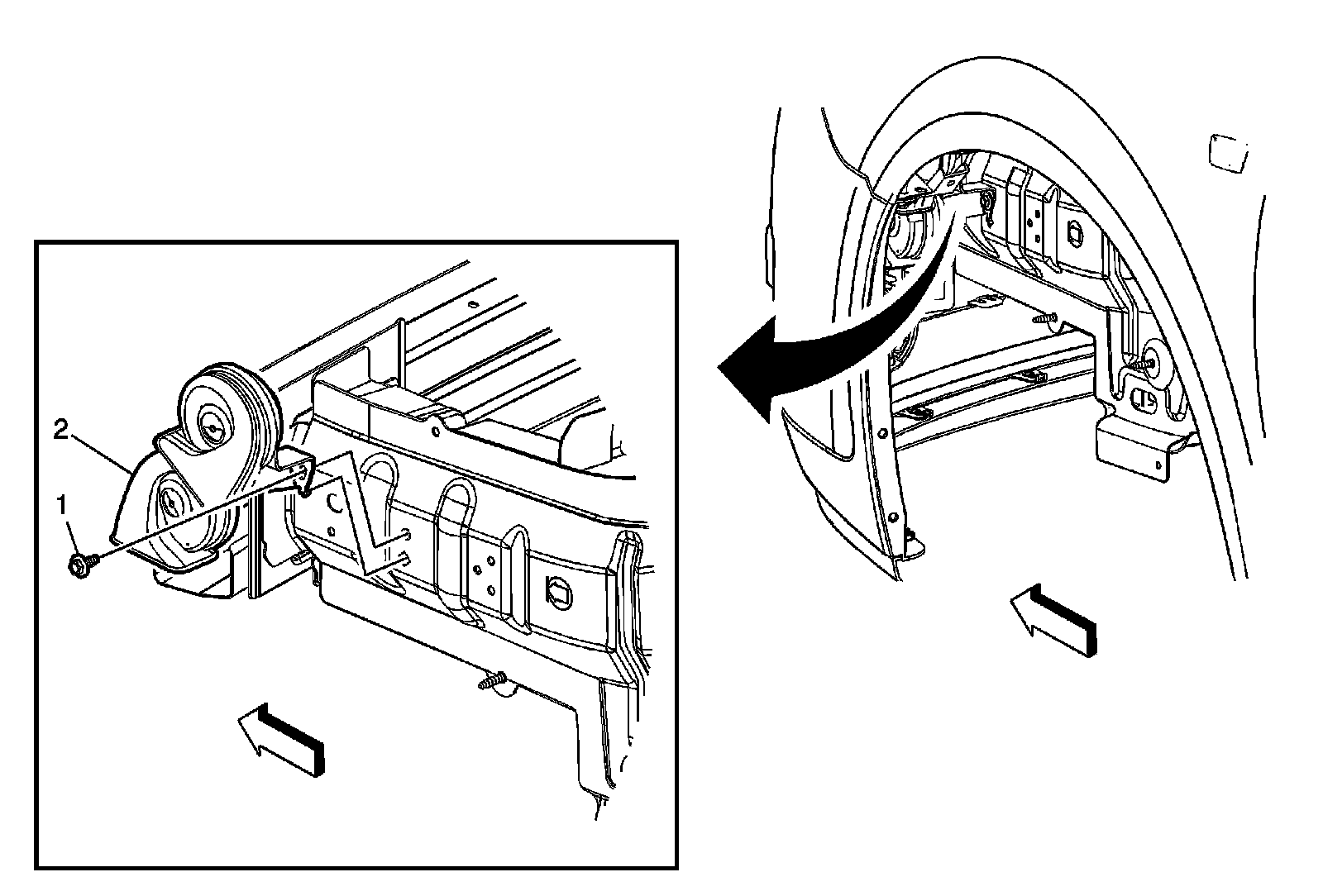 2

1