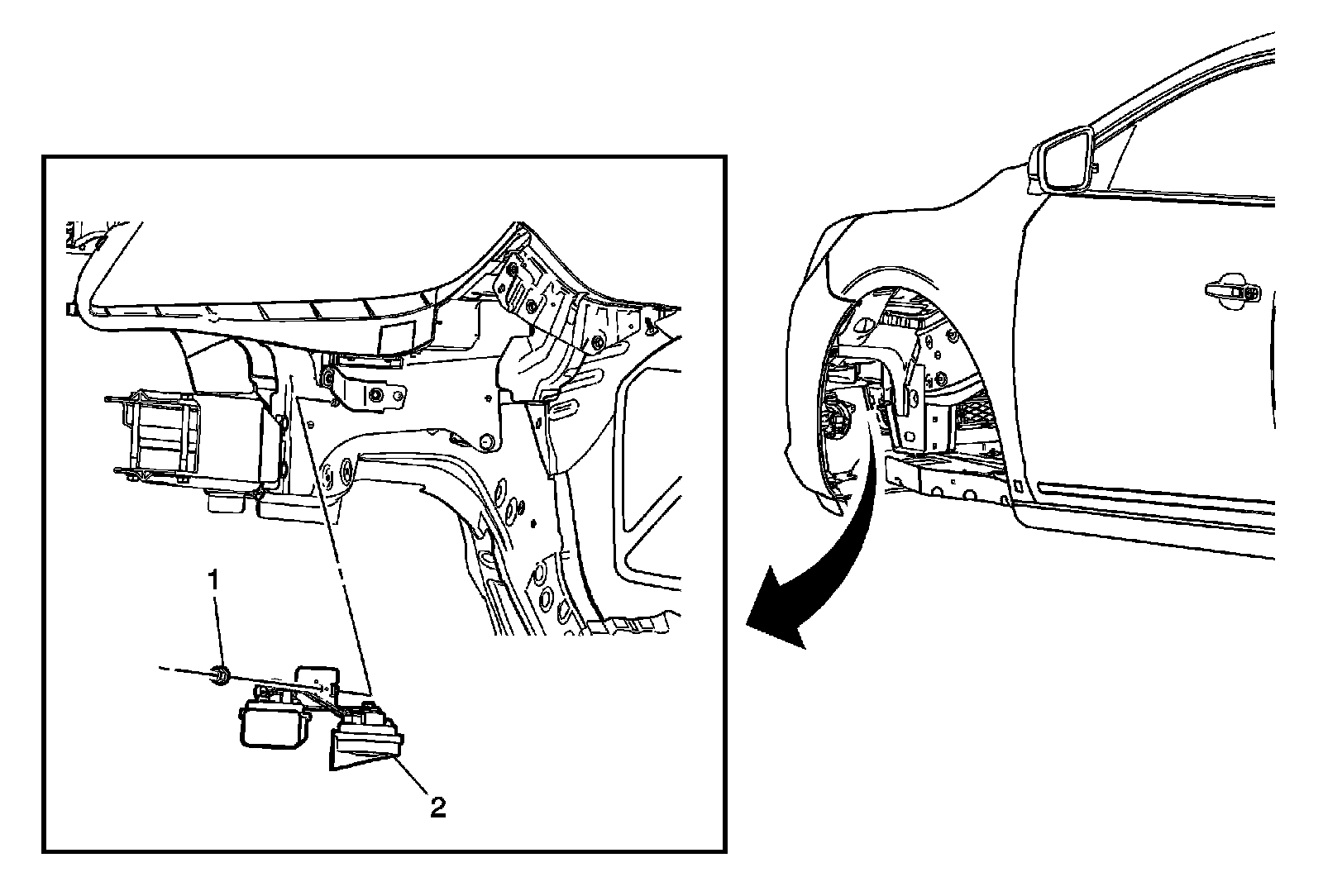 1

2