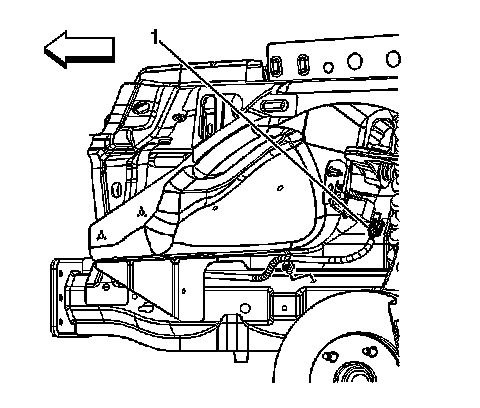 1