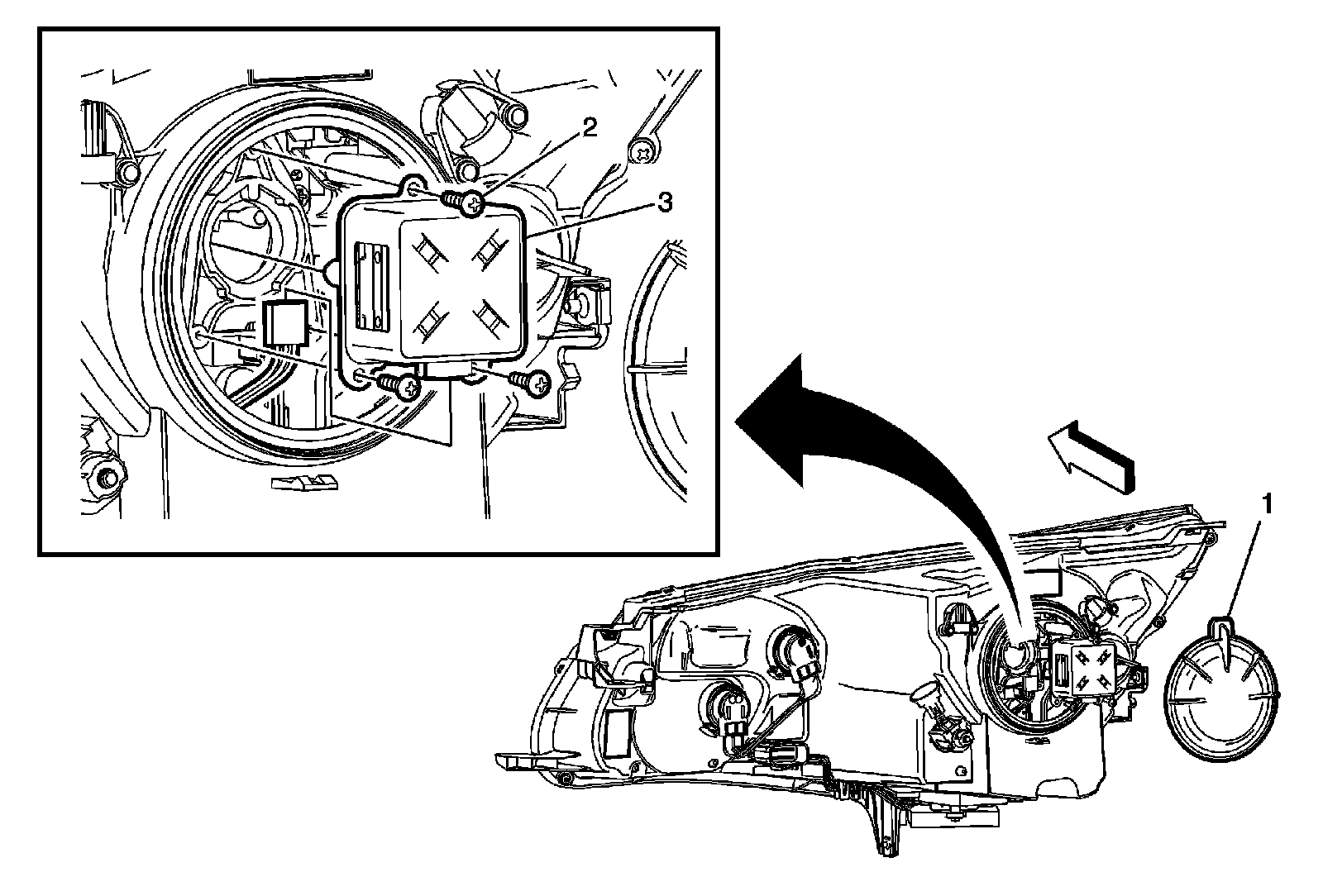 2
3
1