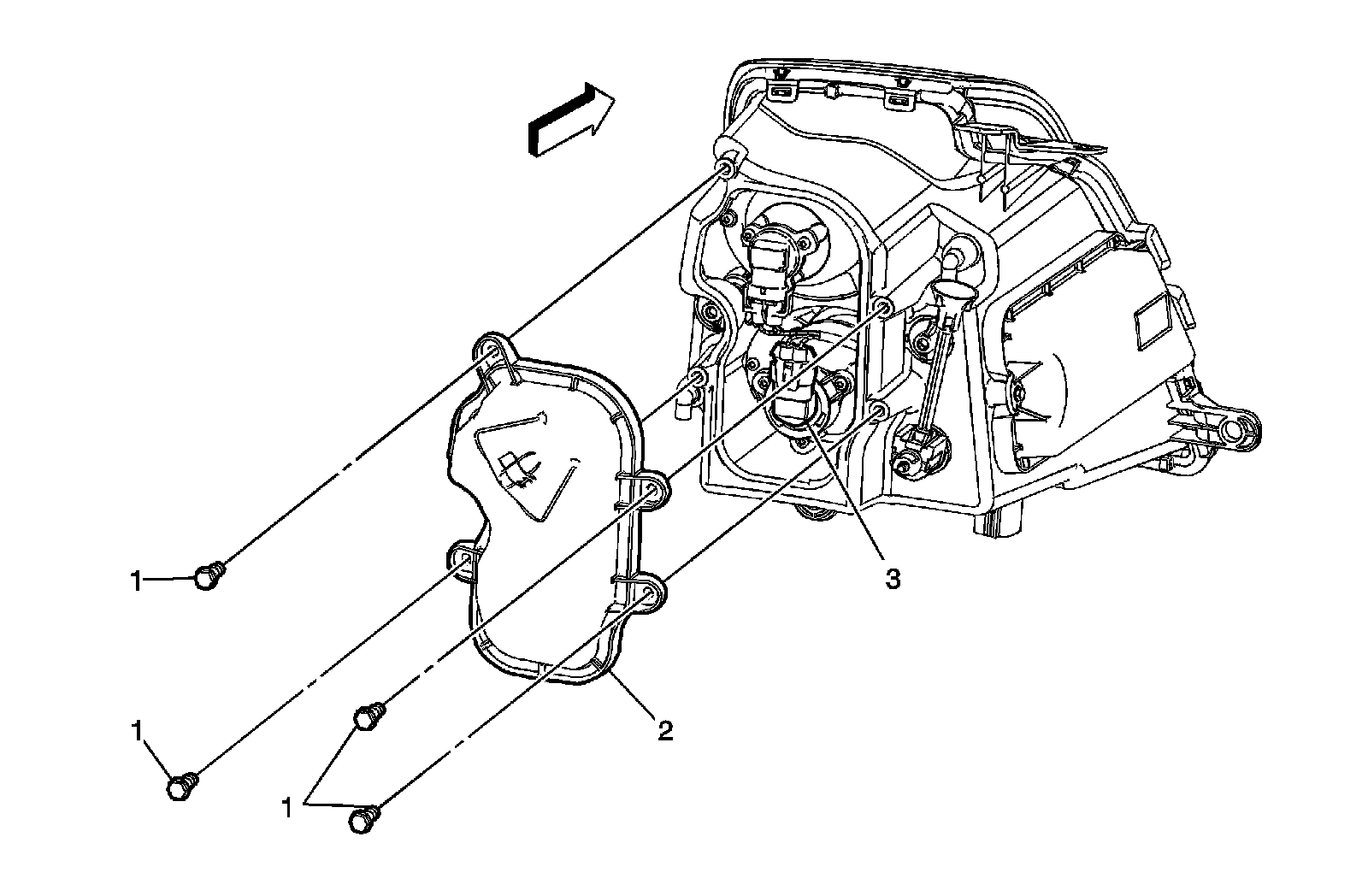 1

3

1

2

1