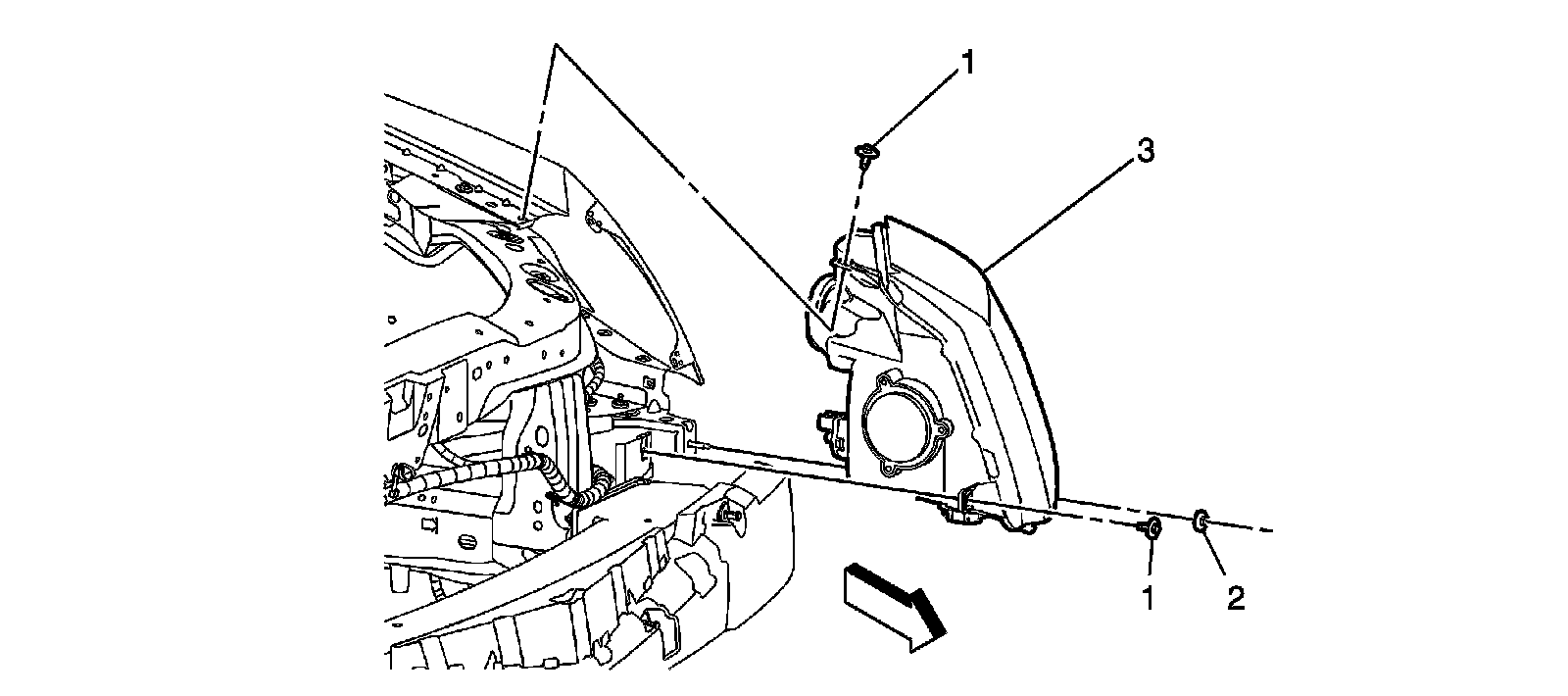 1
3
1
2