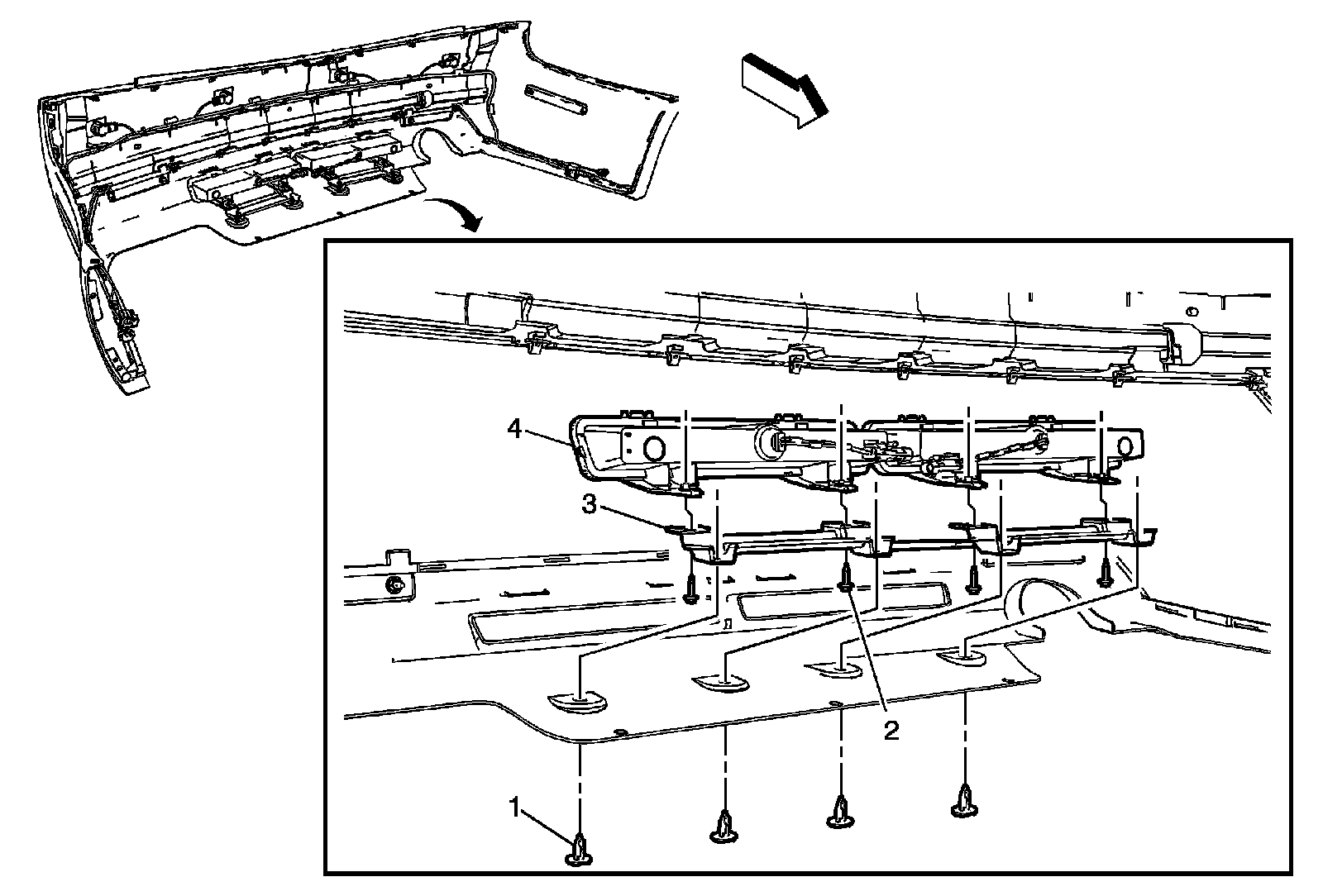 4
3
2
1