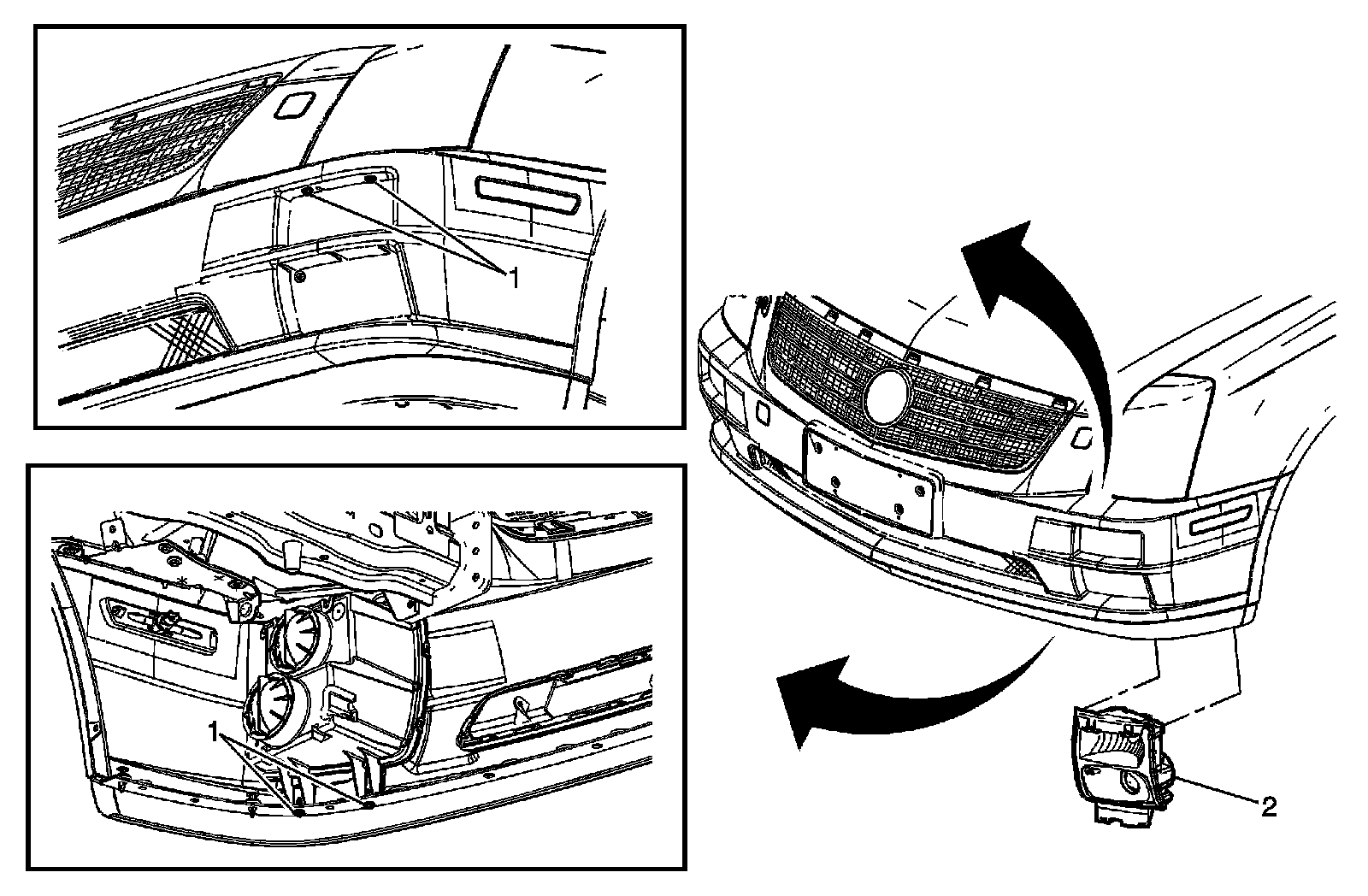 1

1

2