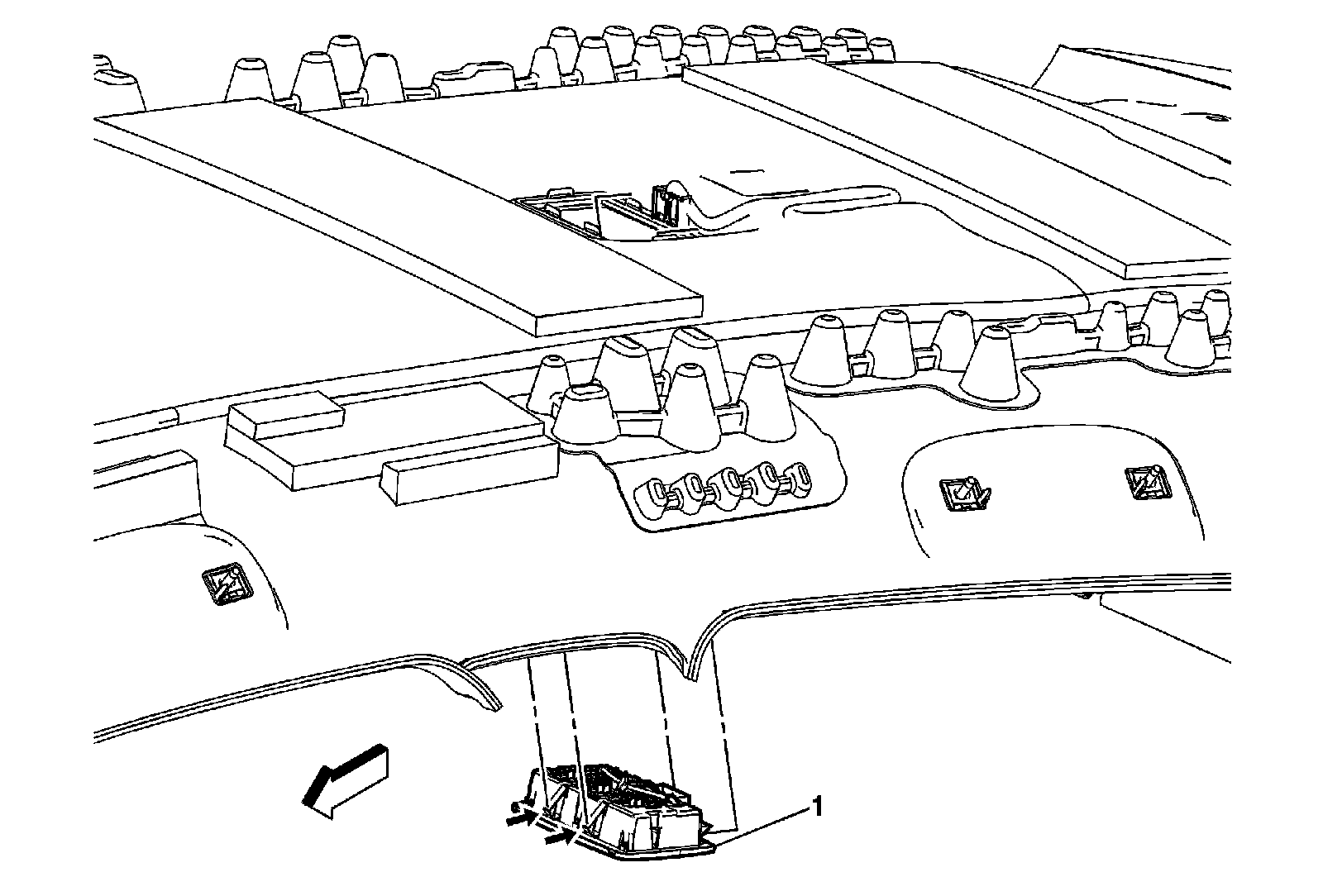 1