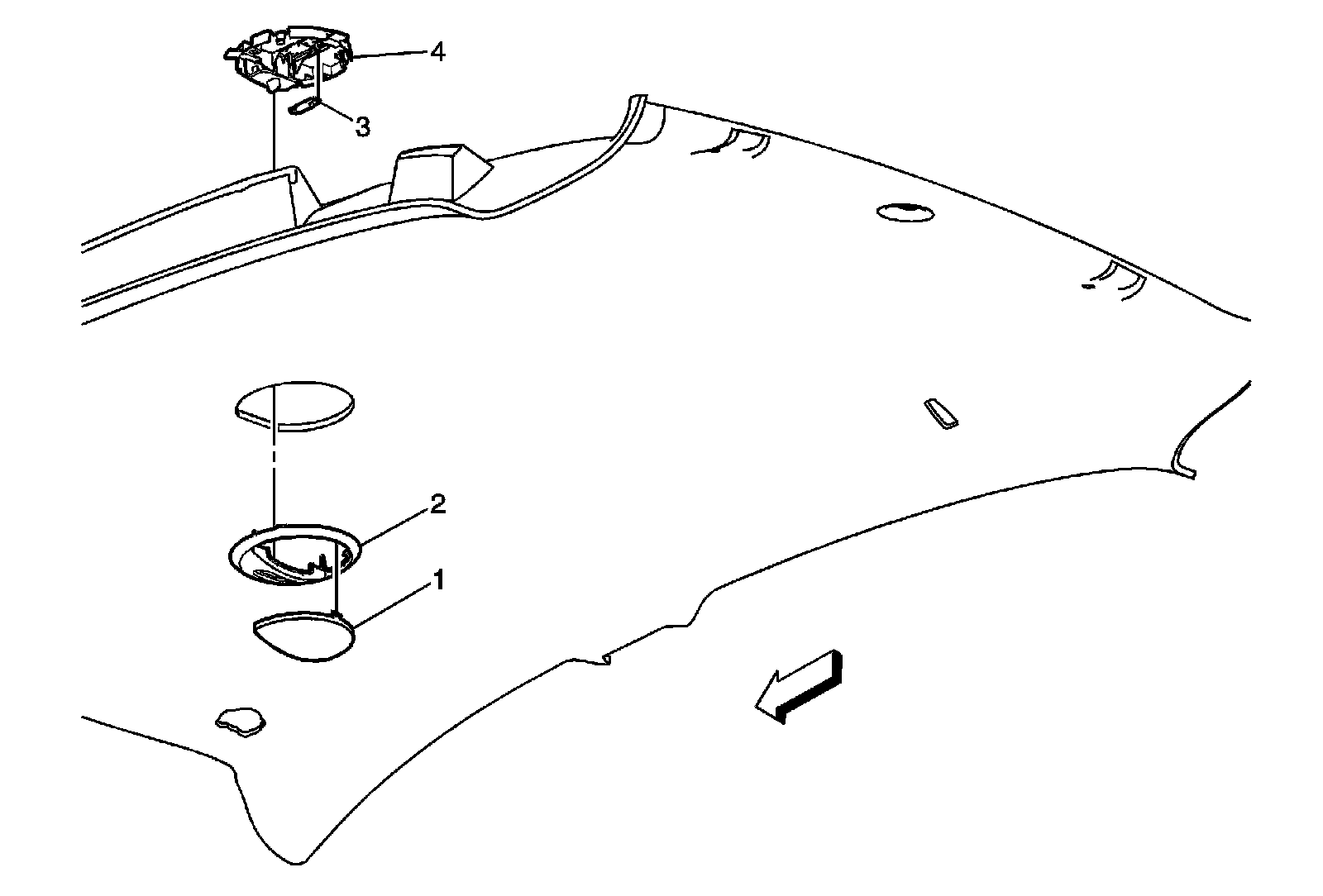 4
3
2
1