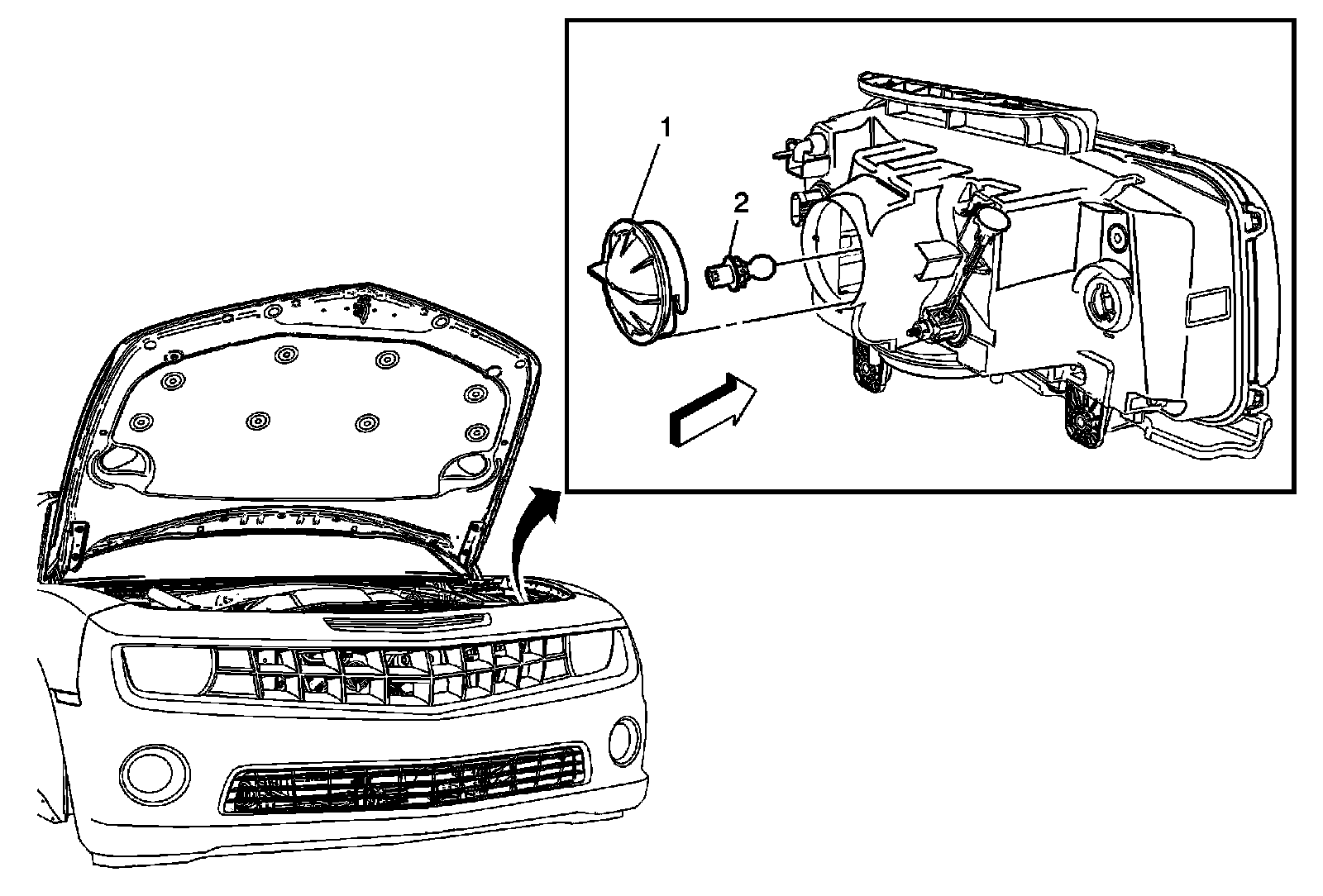 1
2