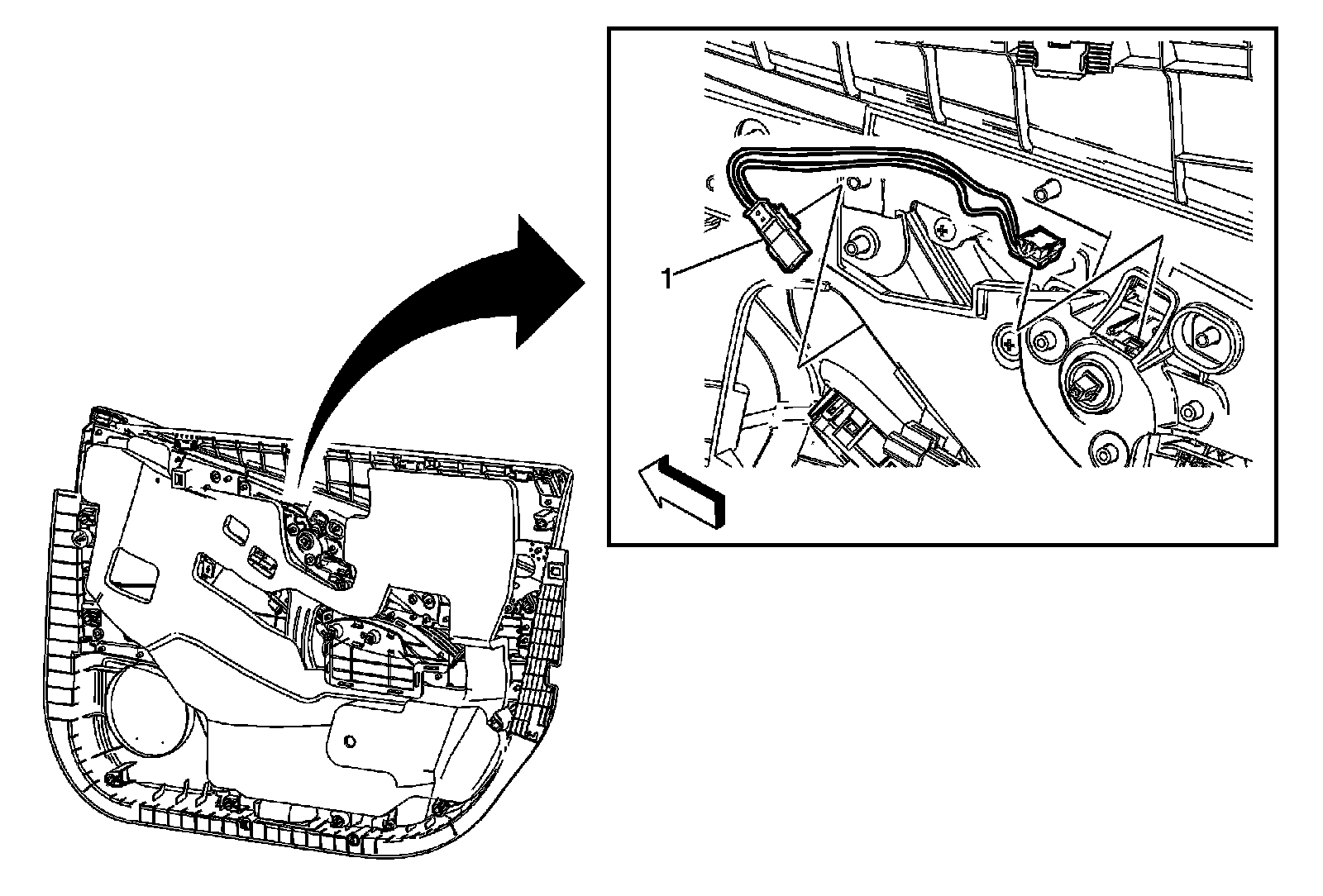 1