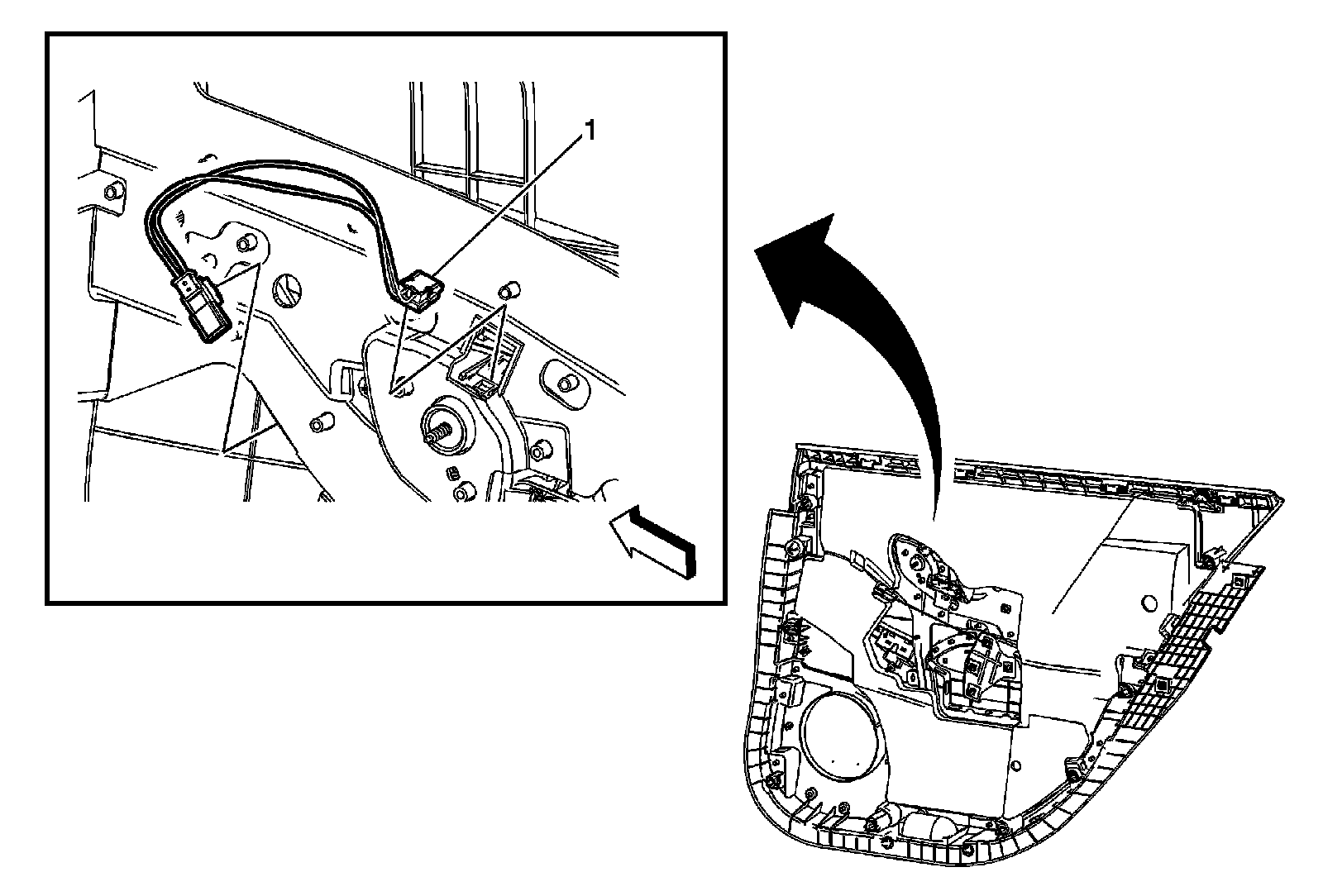 1