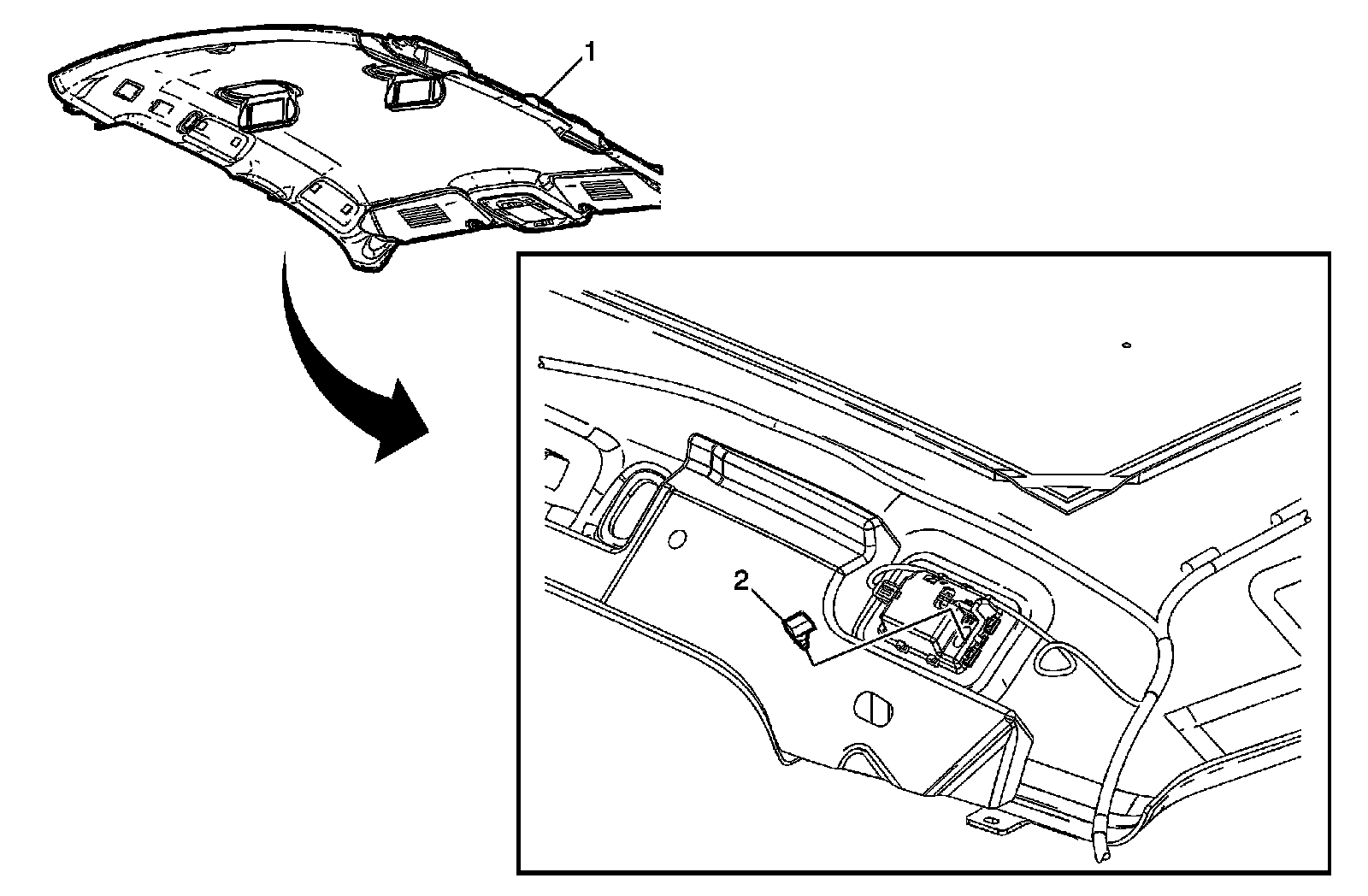 1

2