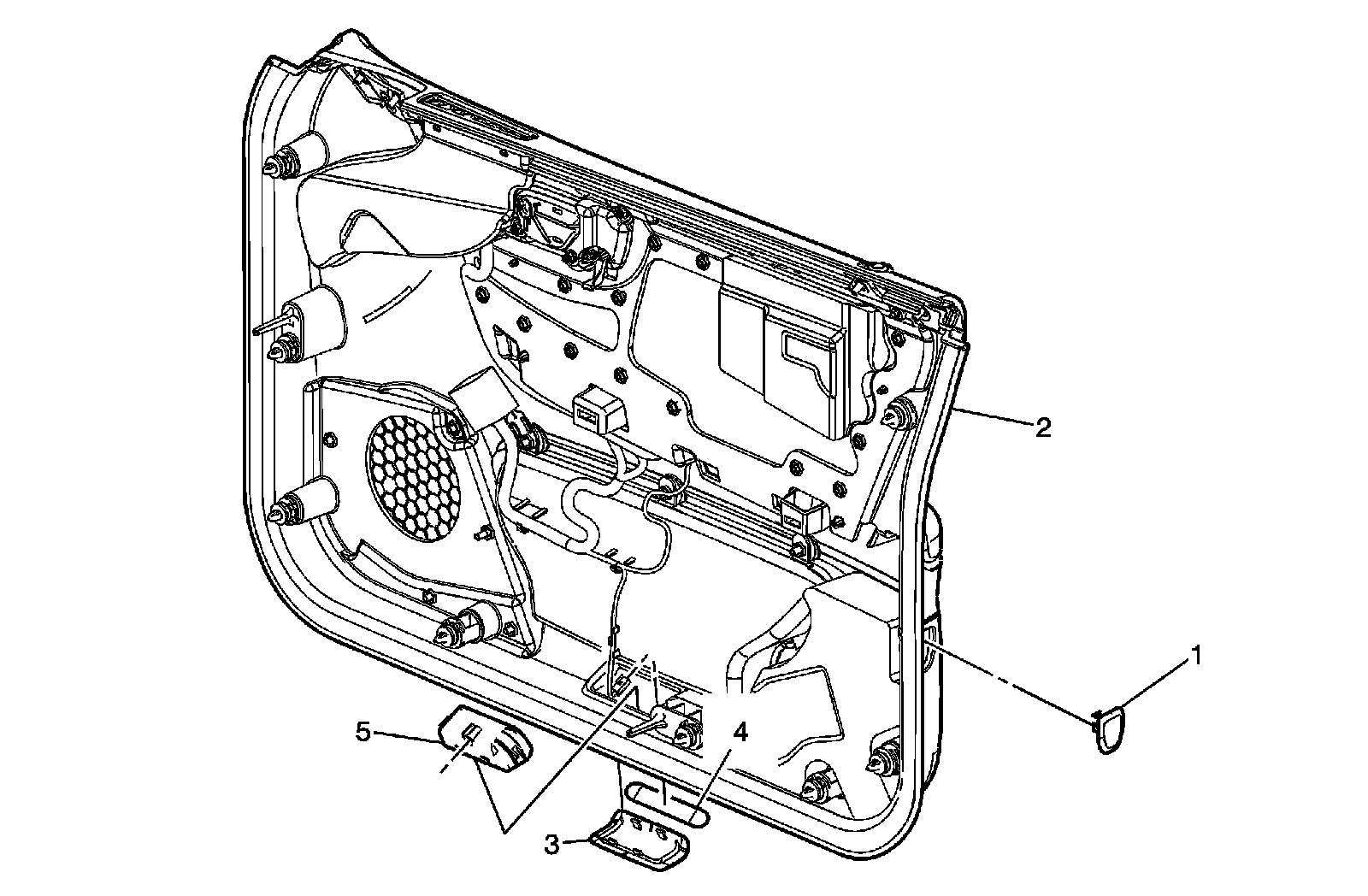 2
1
5
4
3