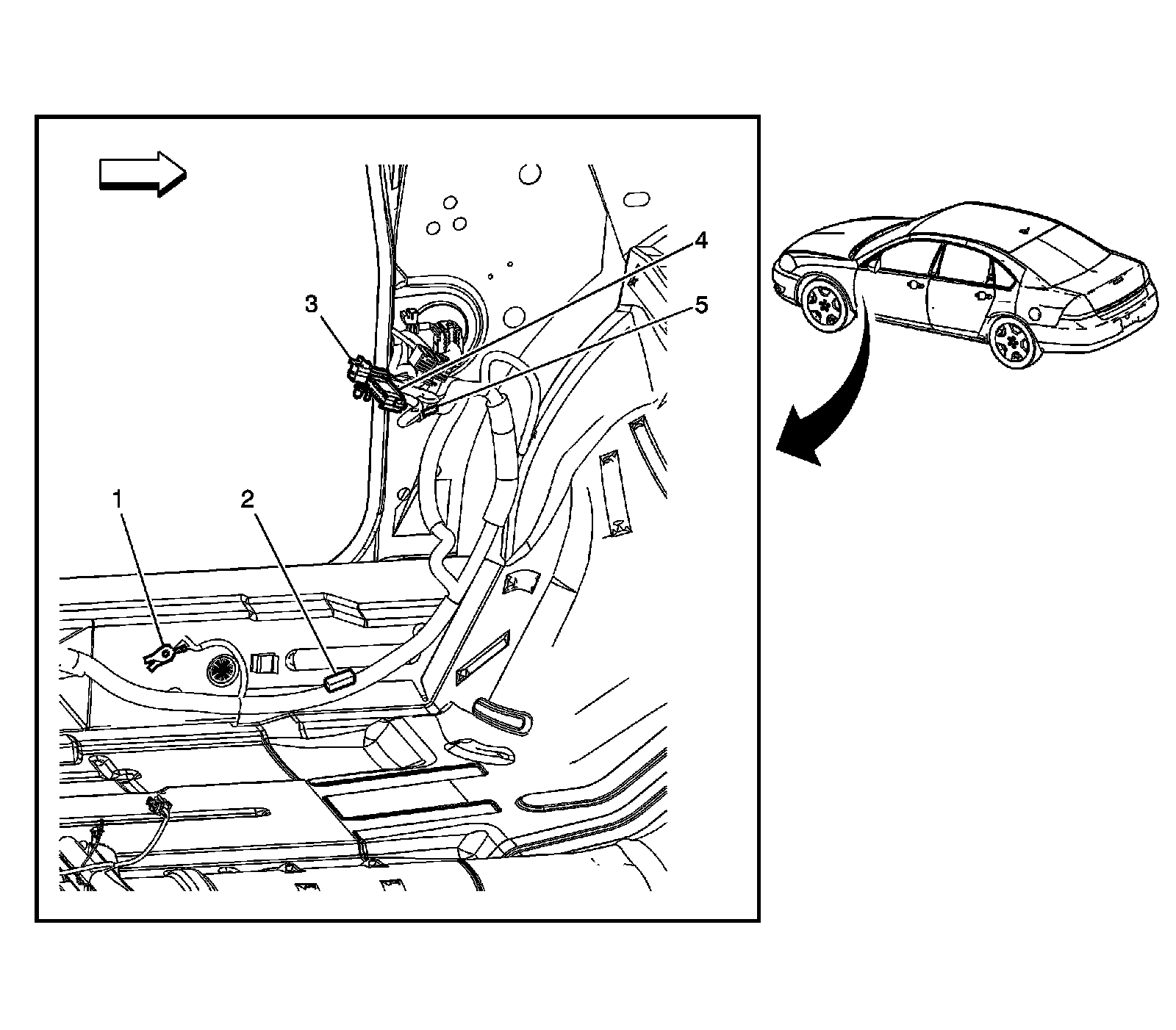 4
3
5
1
2