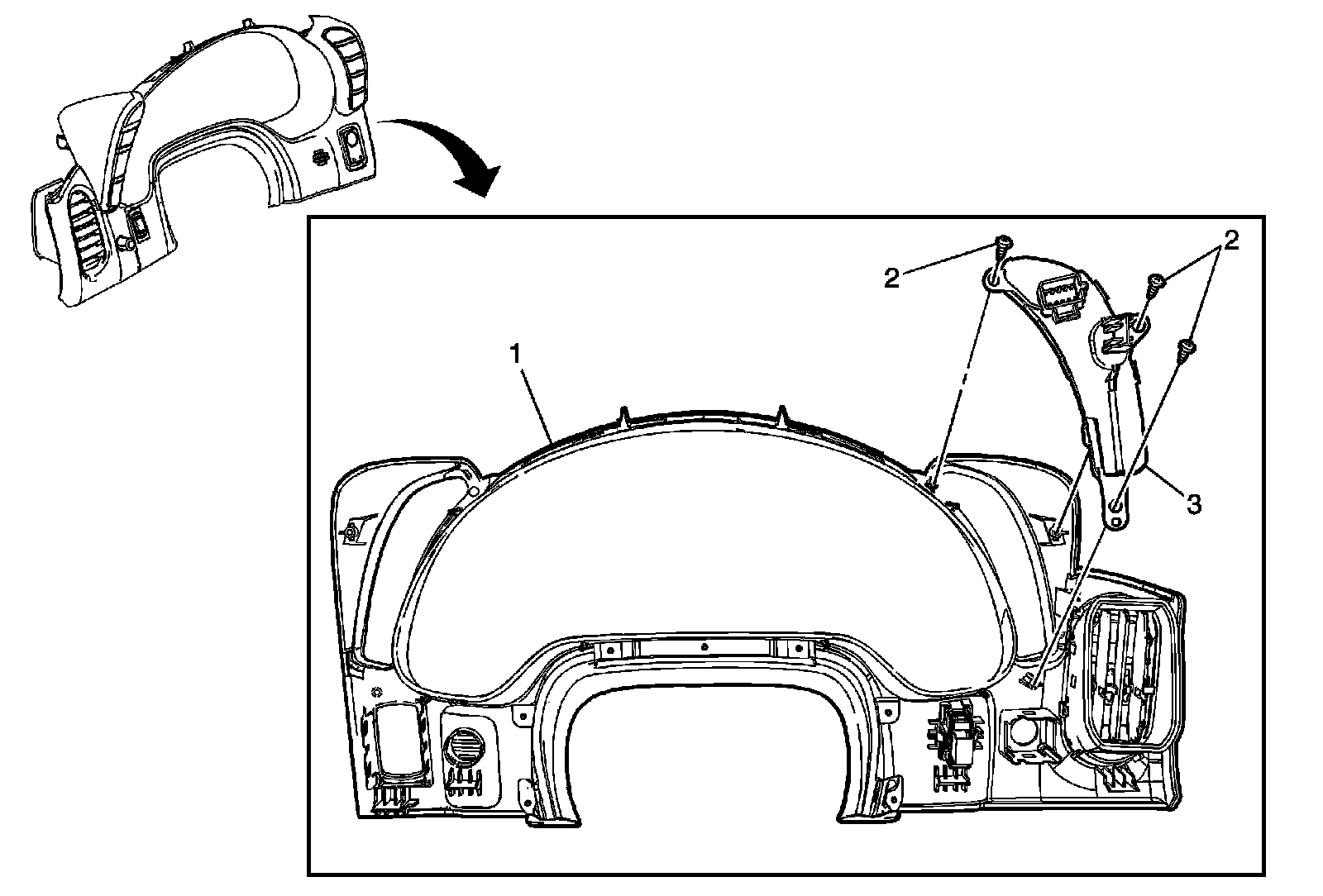 2
2
1
3