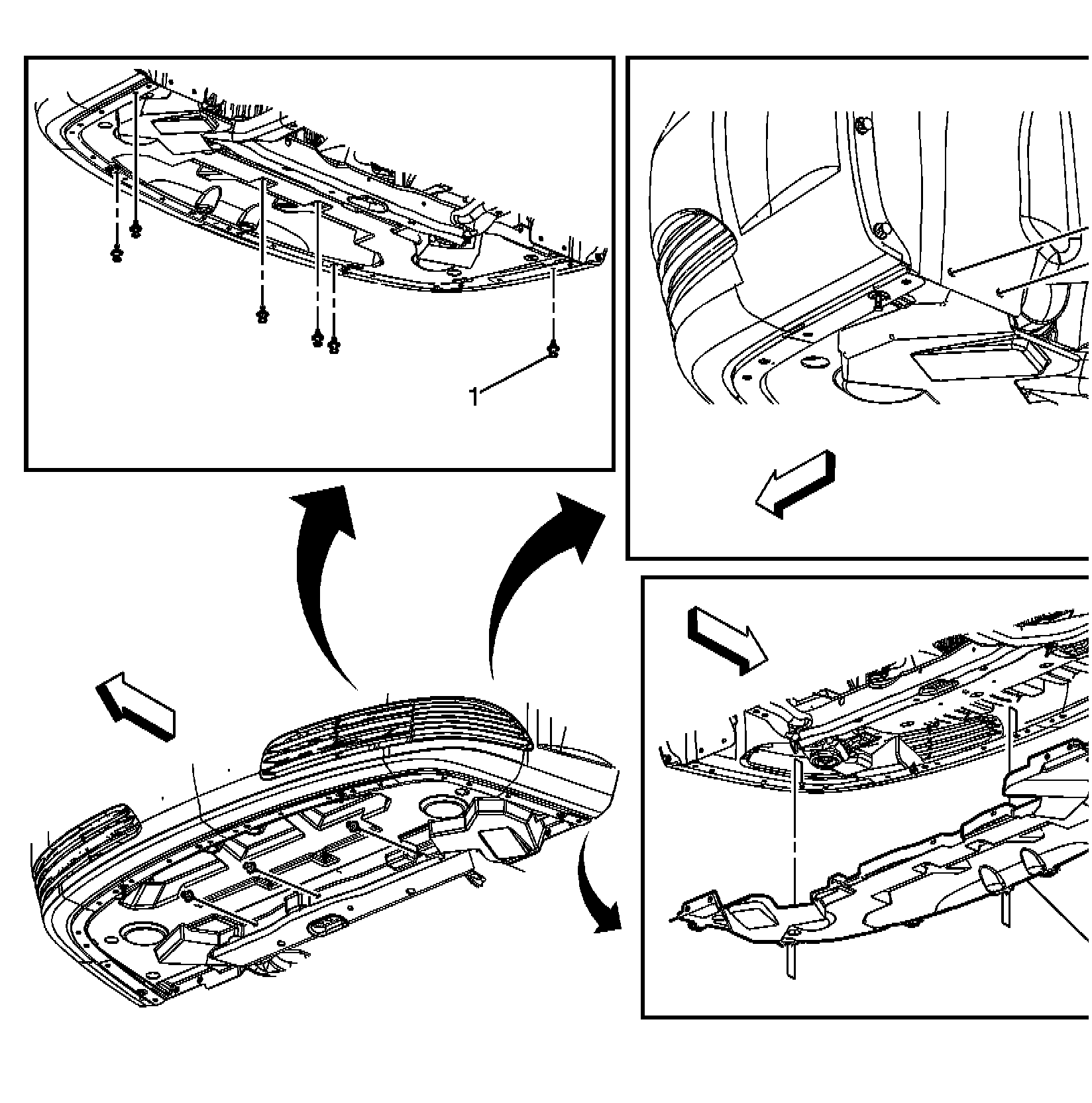 1