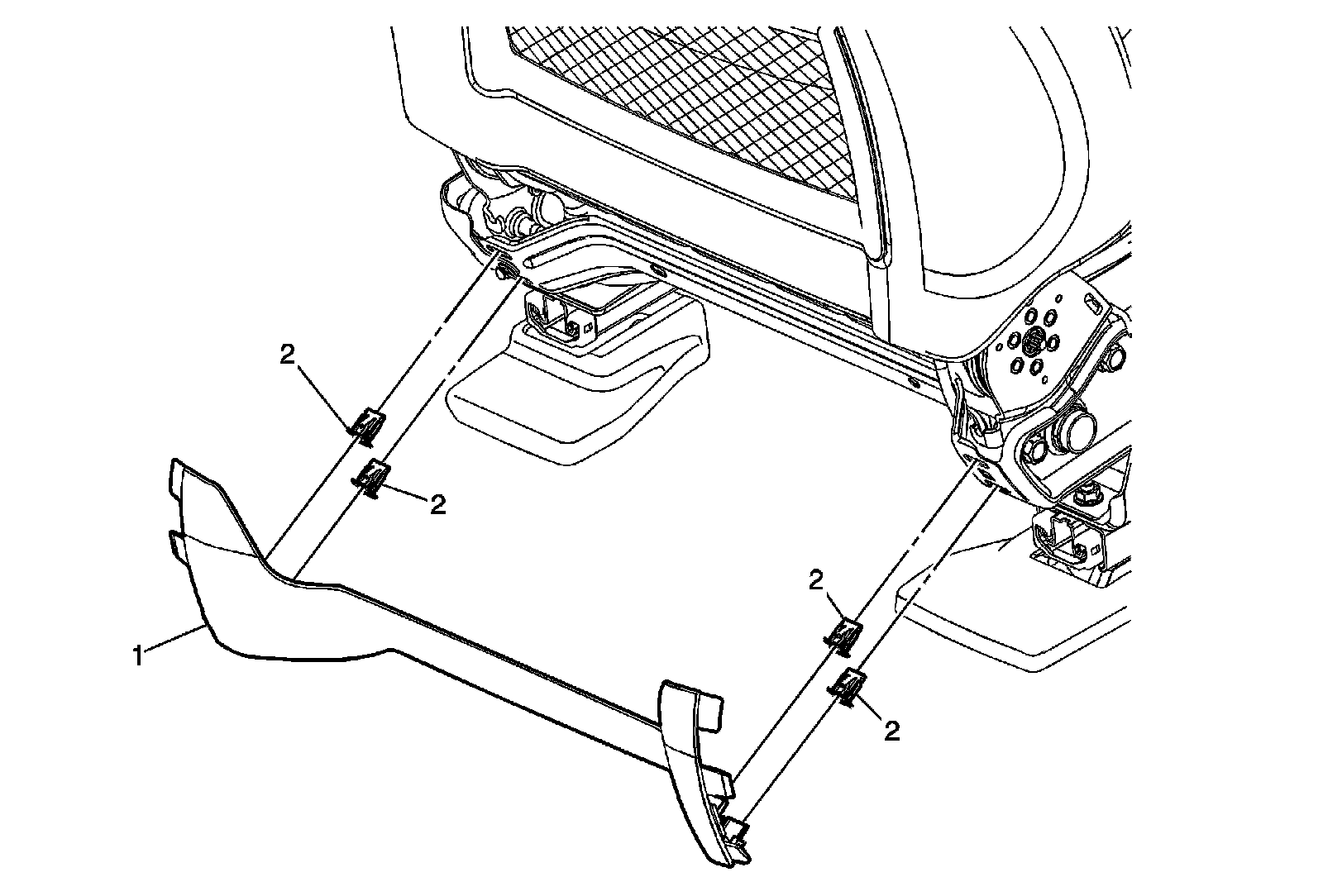 2
2
2
1
2