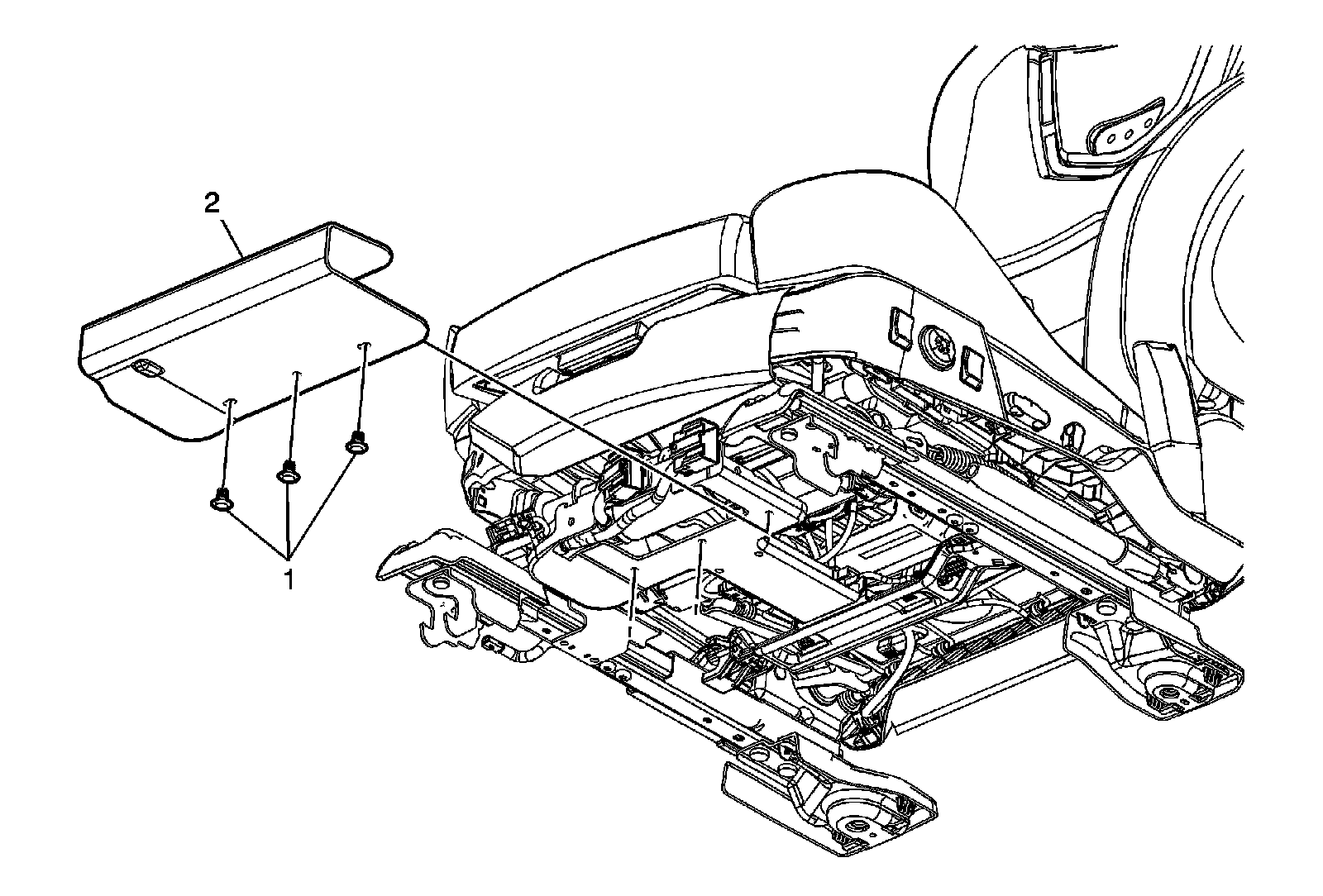 2

1