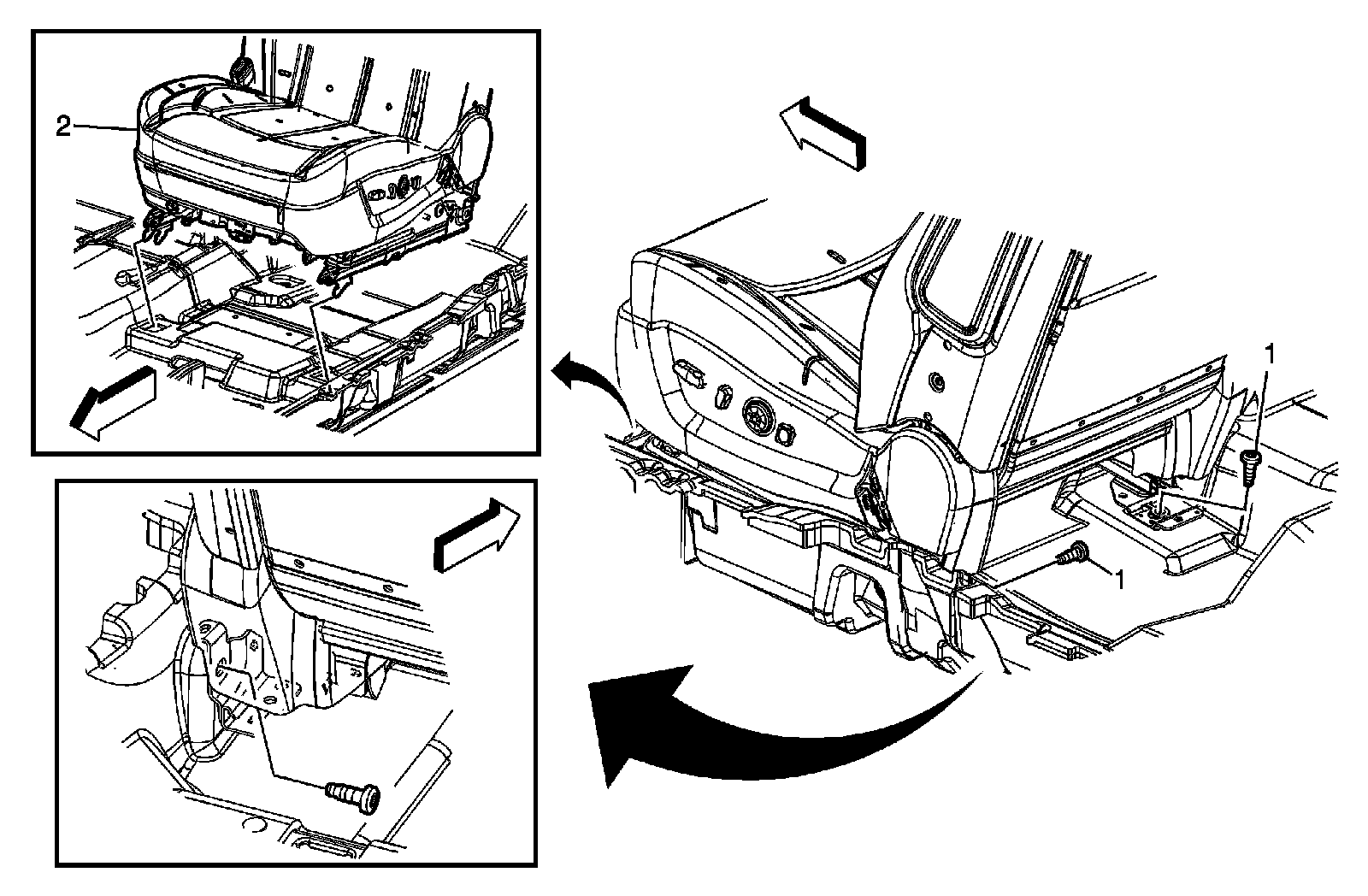 2

1

1