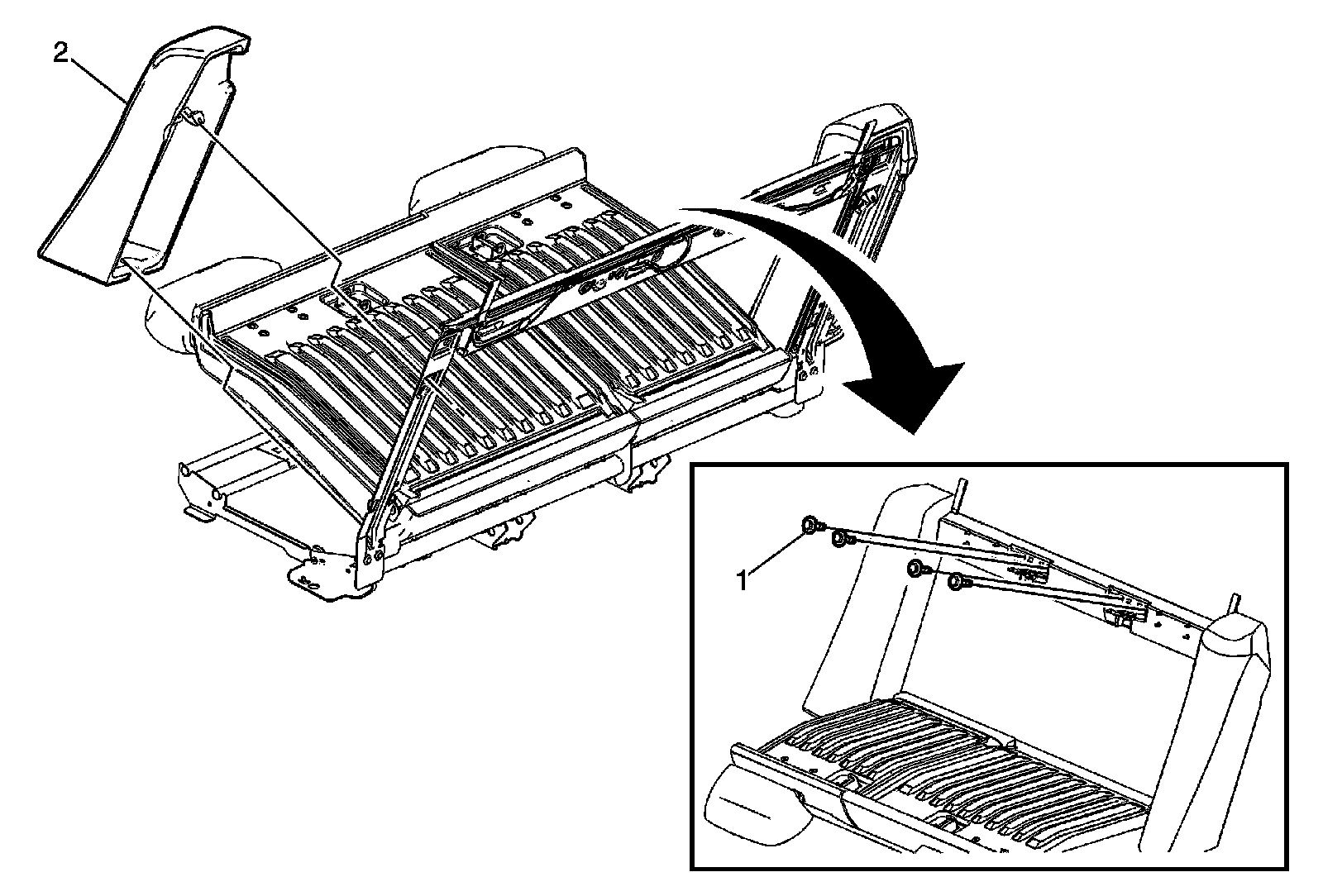 2

1