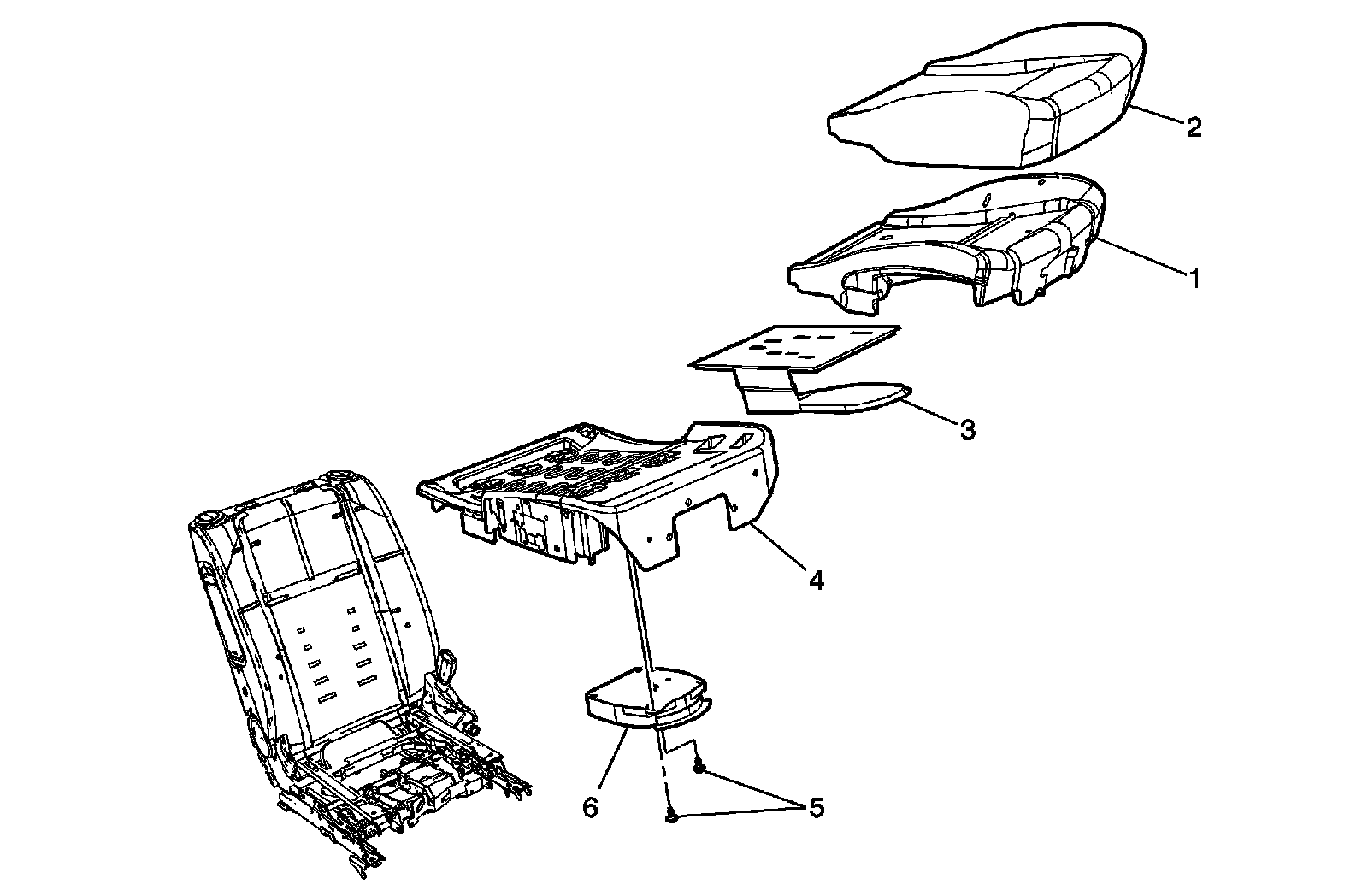 2
1
3
4
6
5