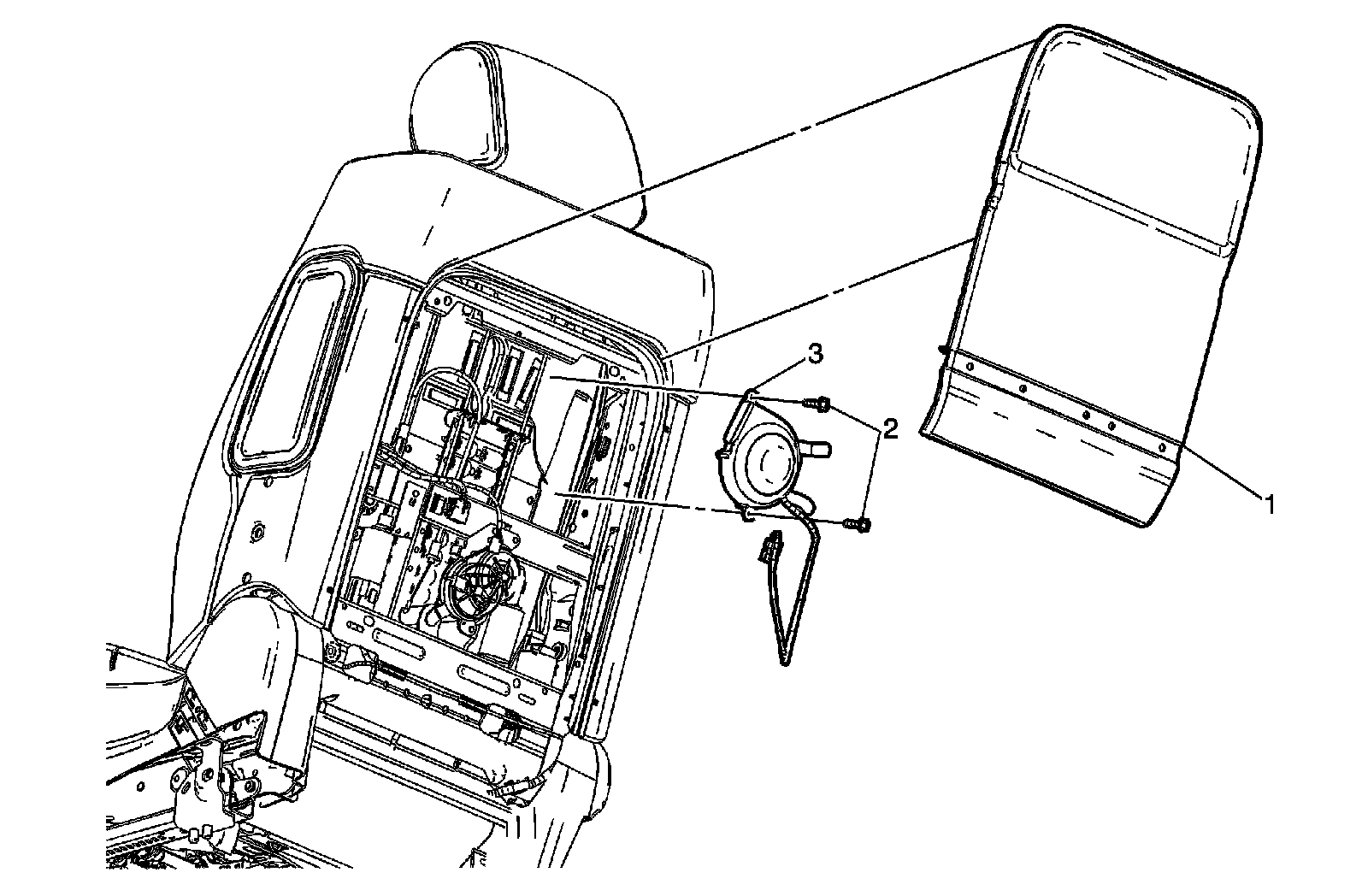 3
2
1