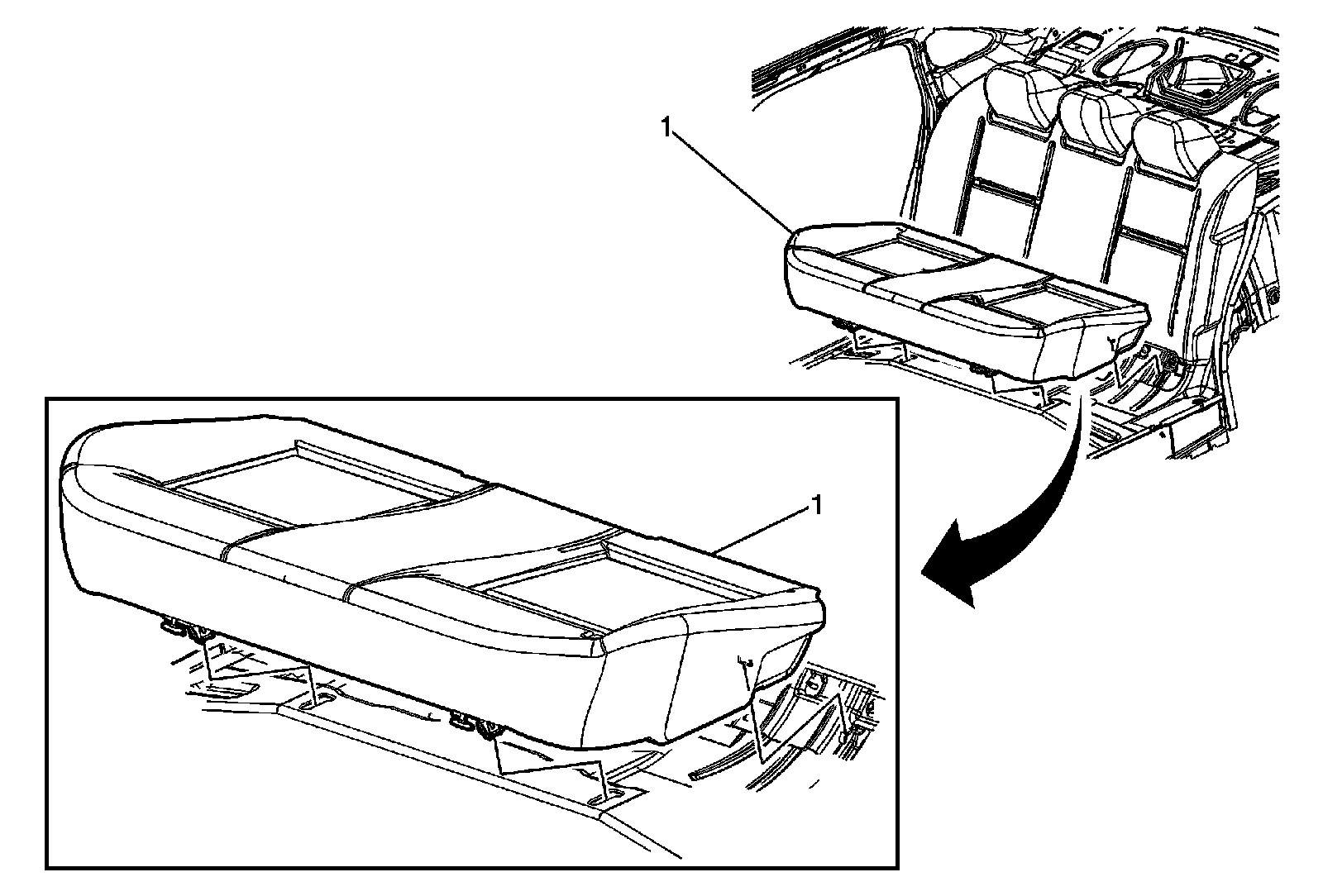 1

1