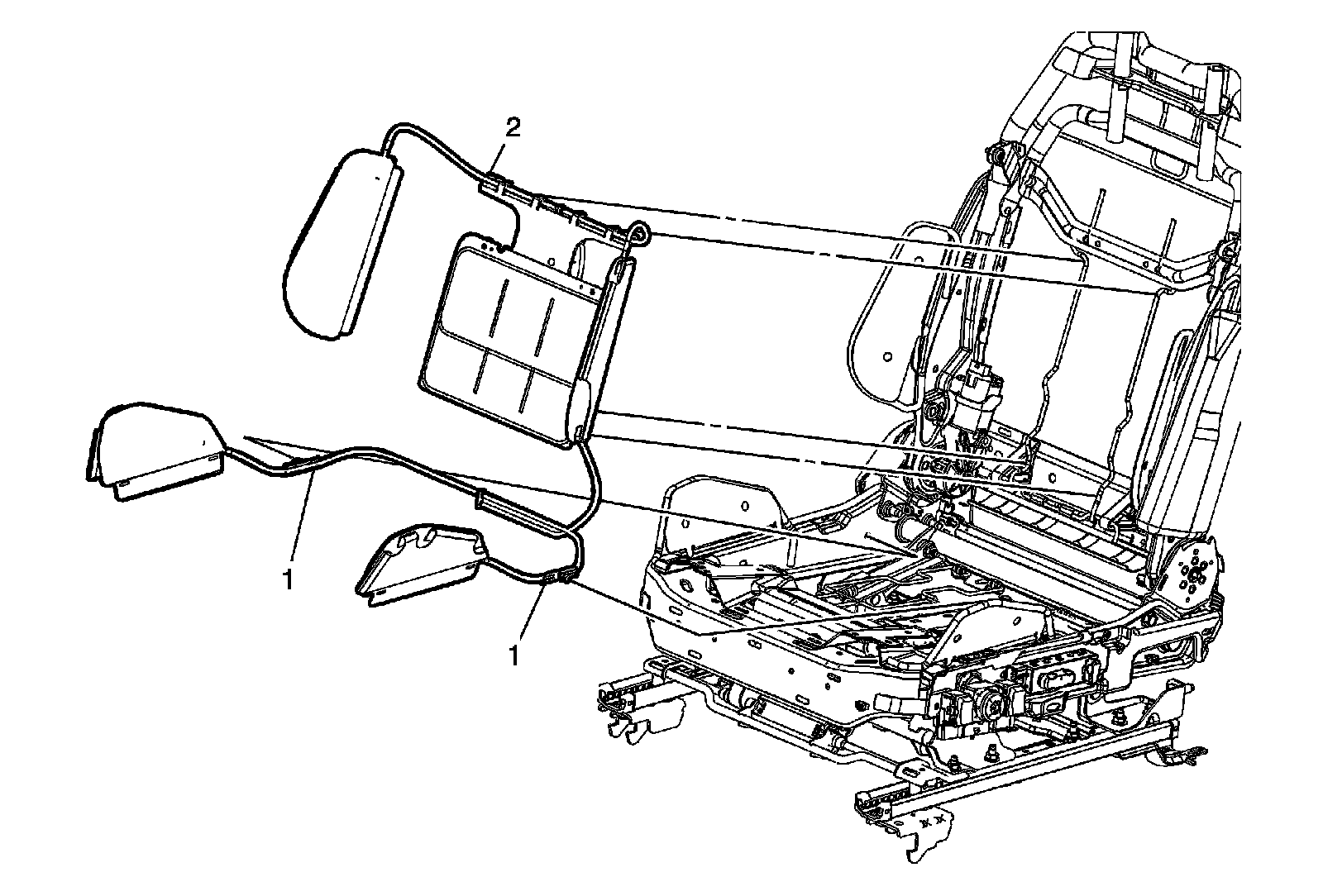 2

1

1