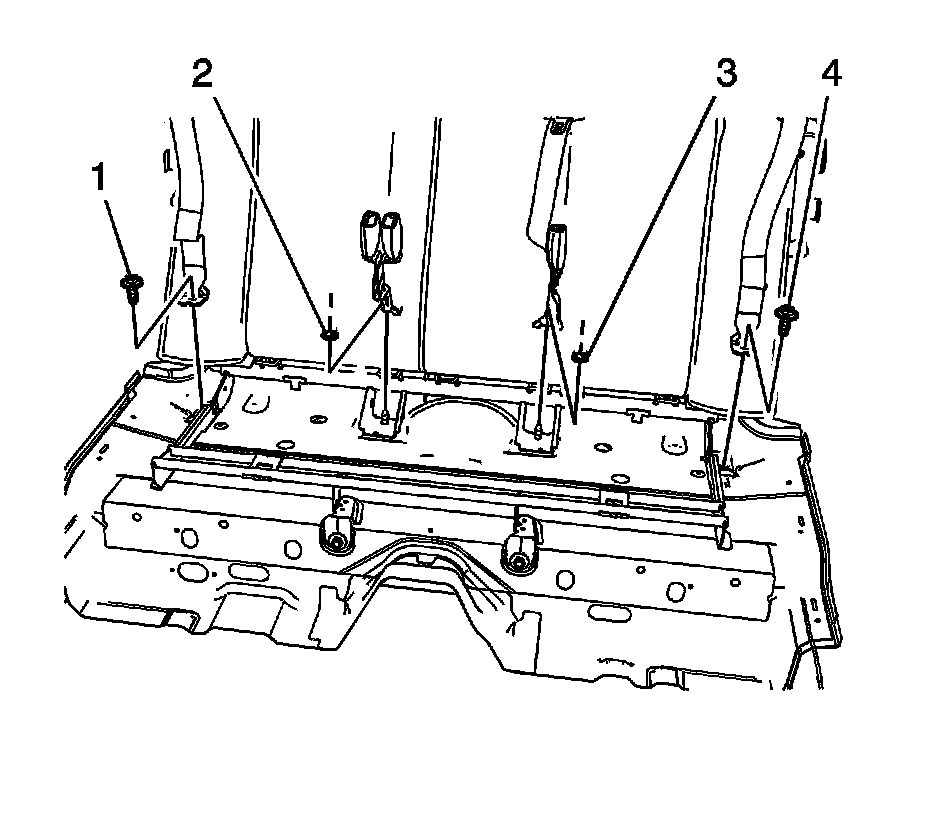 1
2
3
4