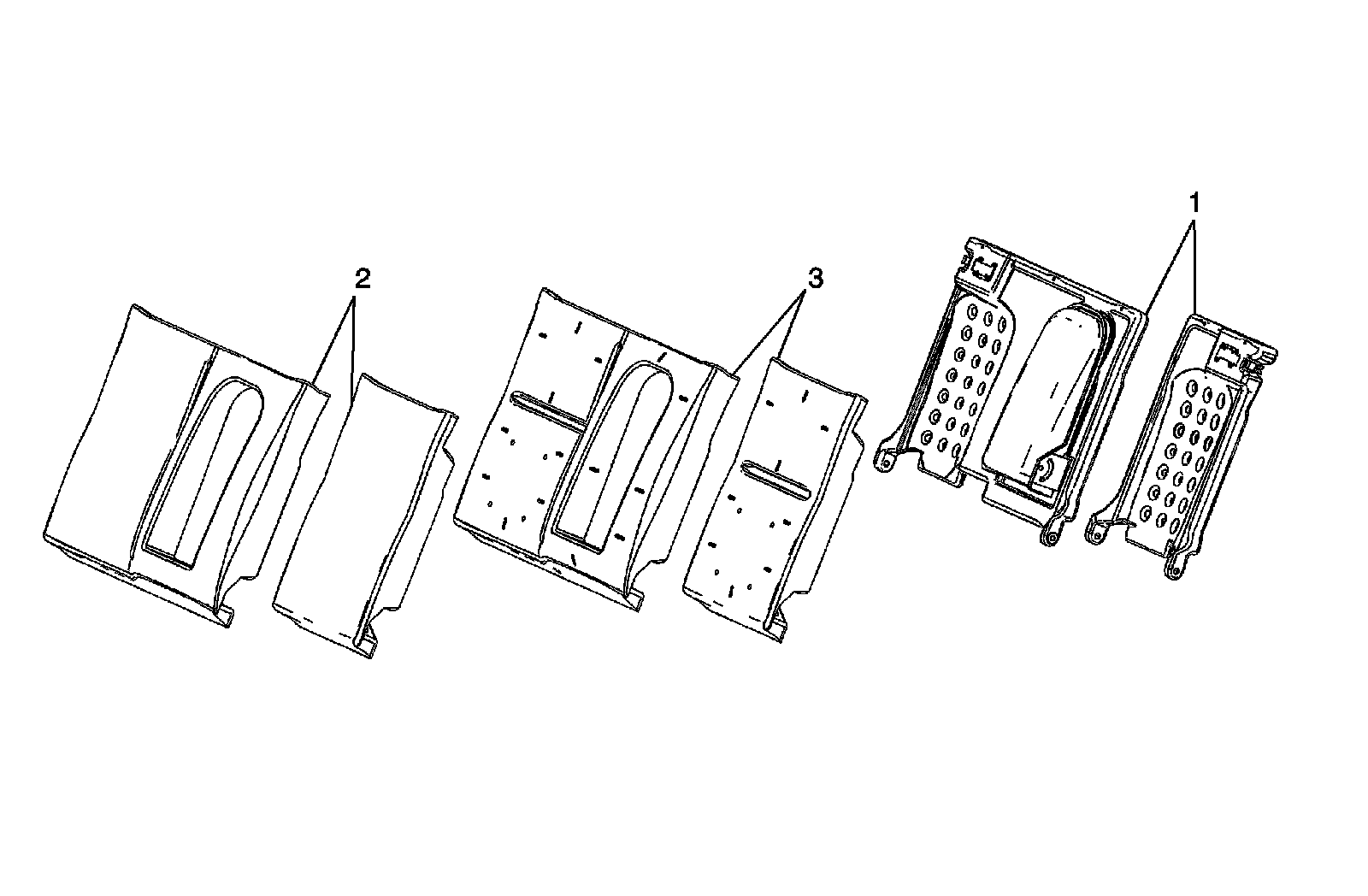 2
3
1