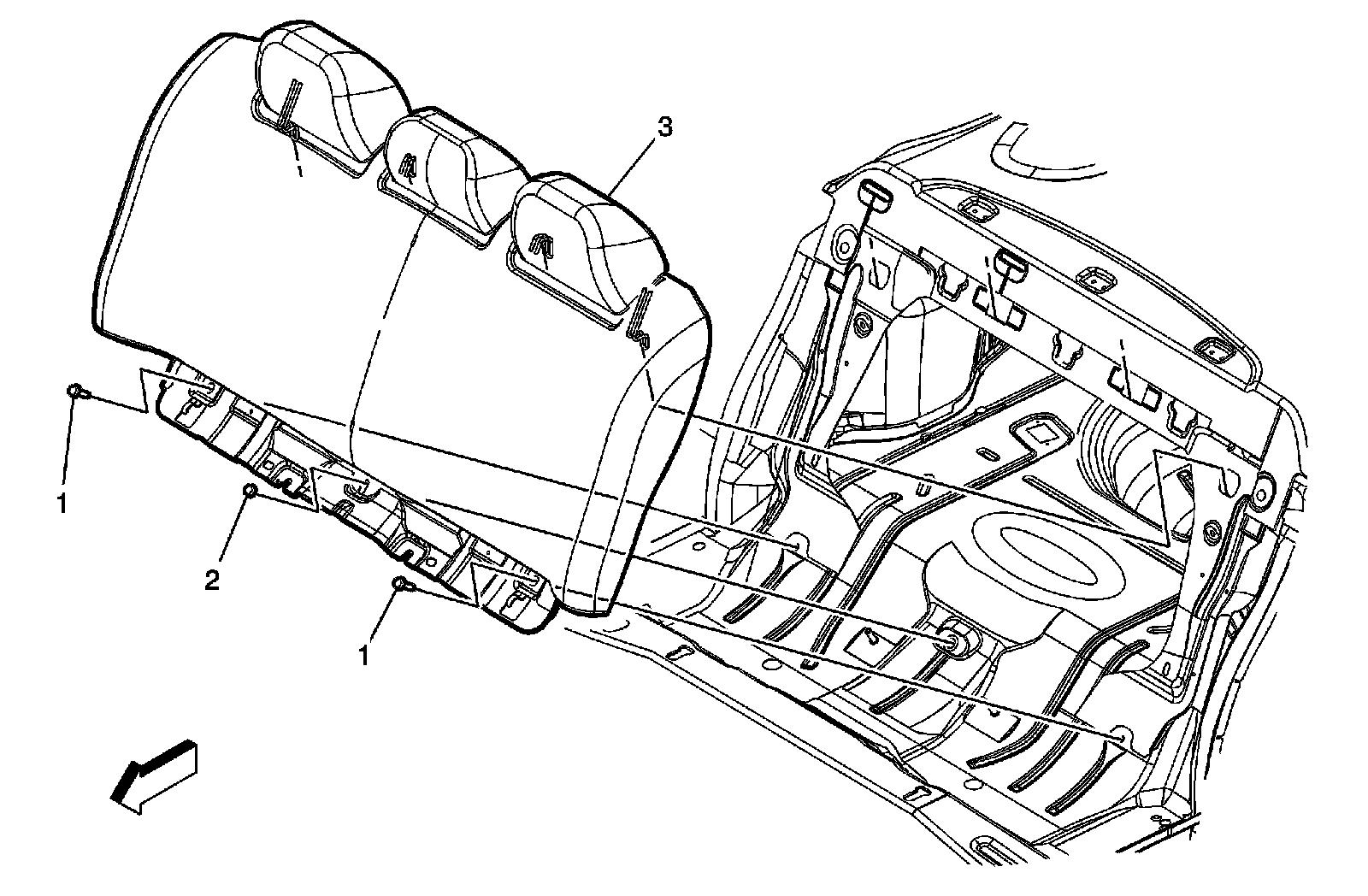 3

1

2

1