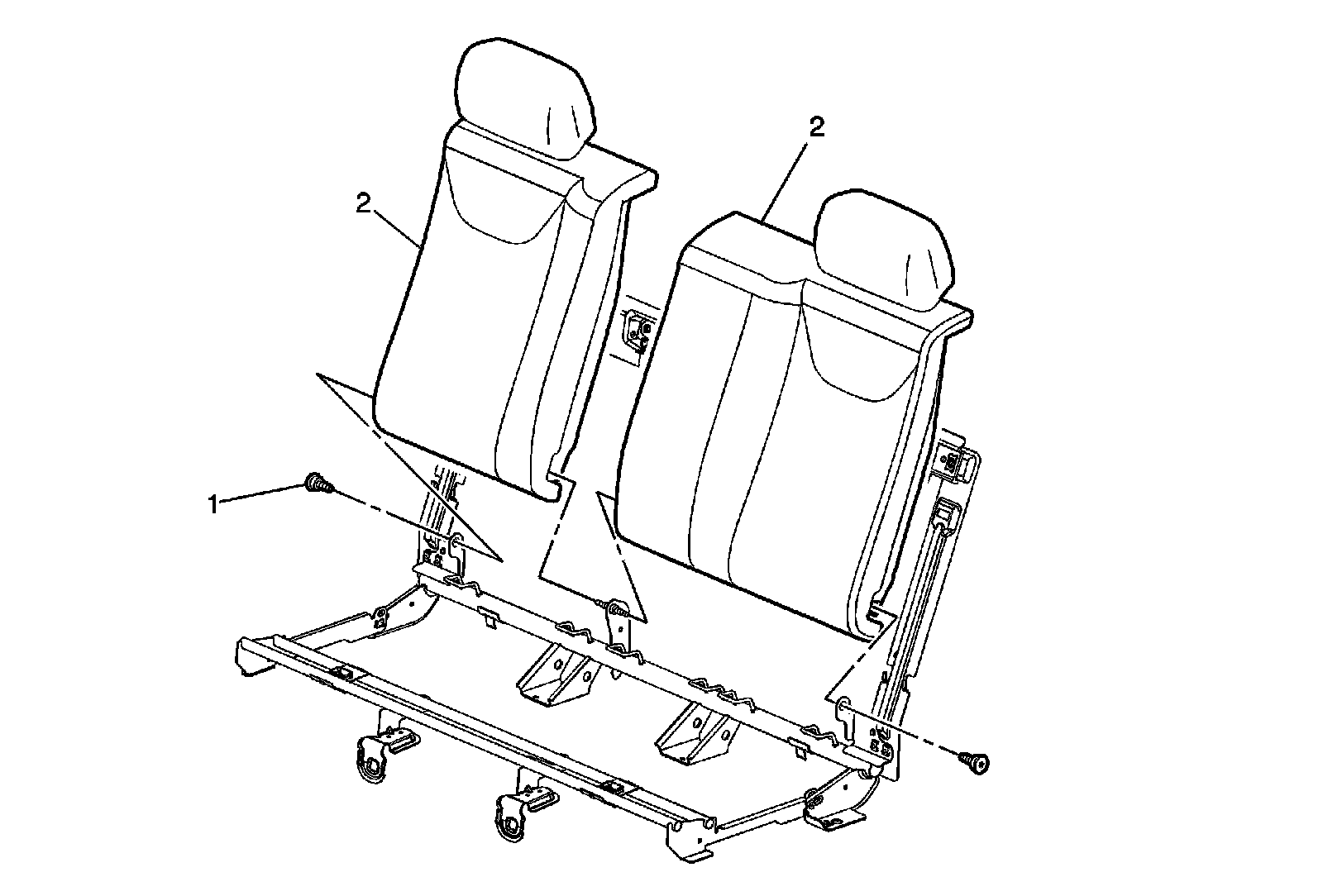 2
2
1