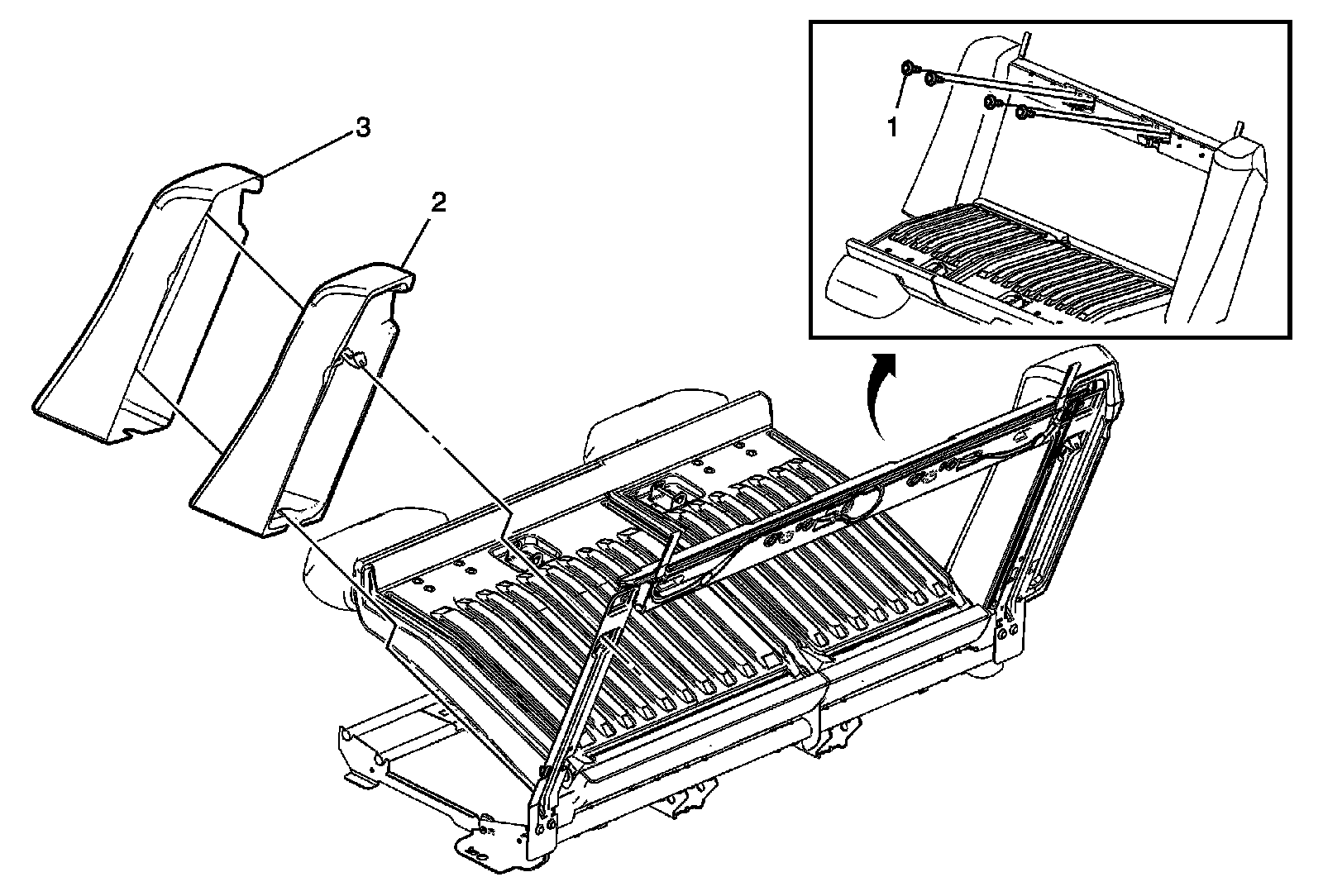 3
2
1