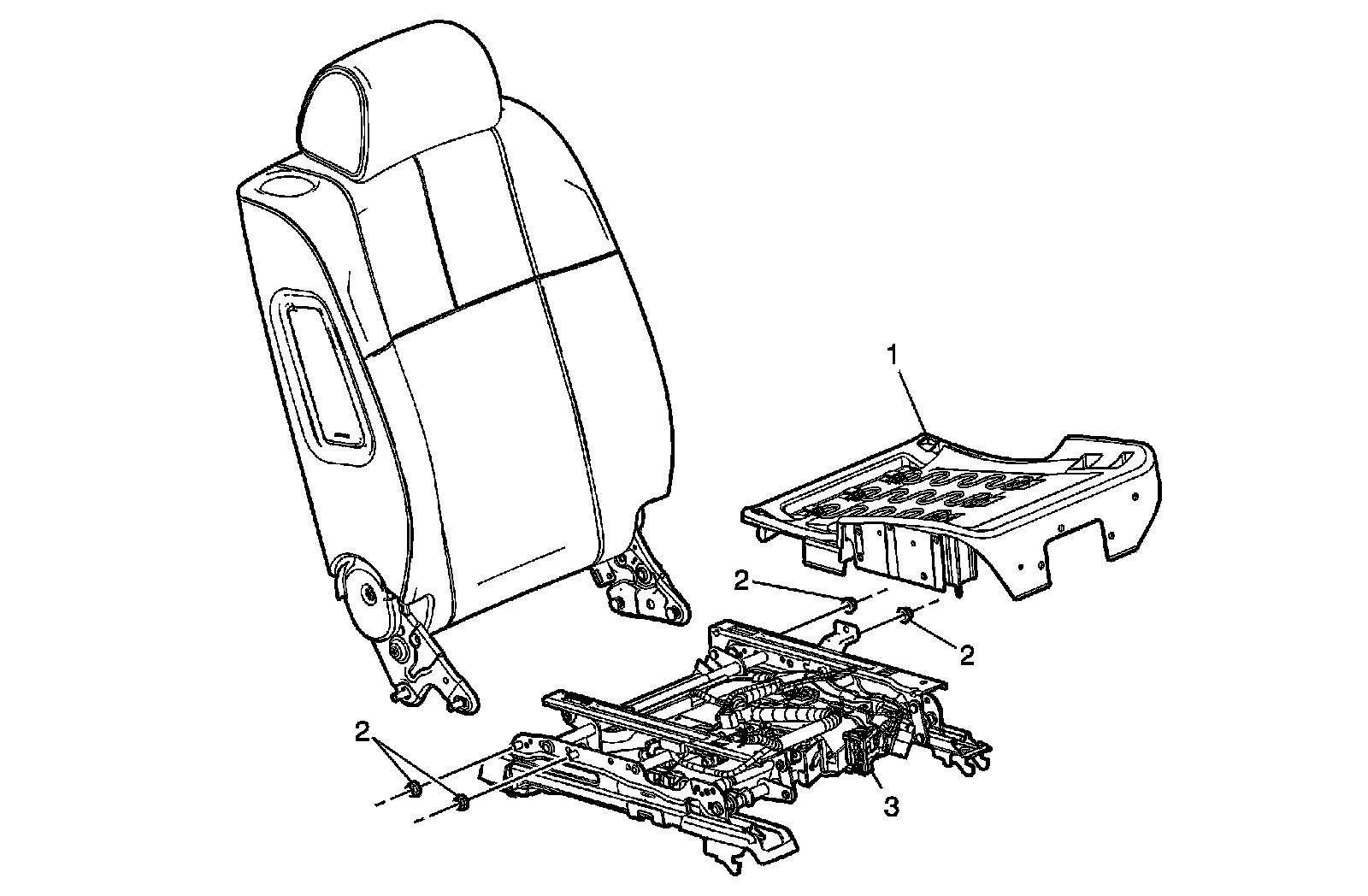 1

2

2

2

3