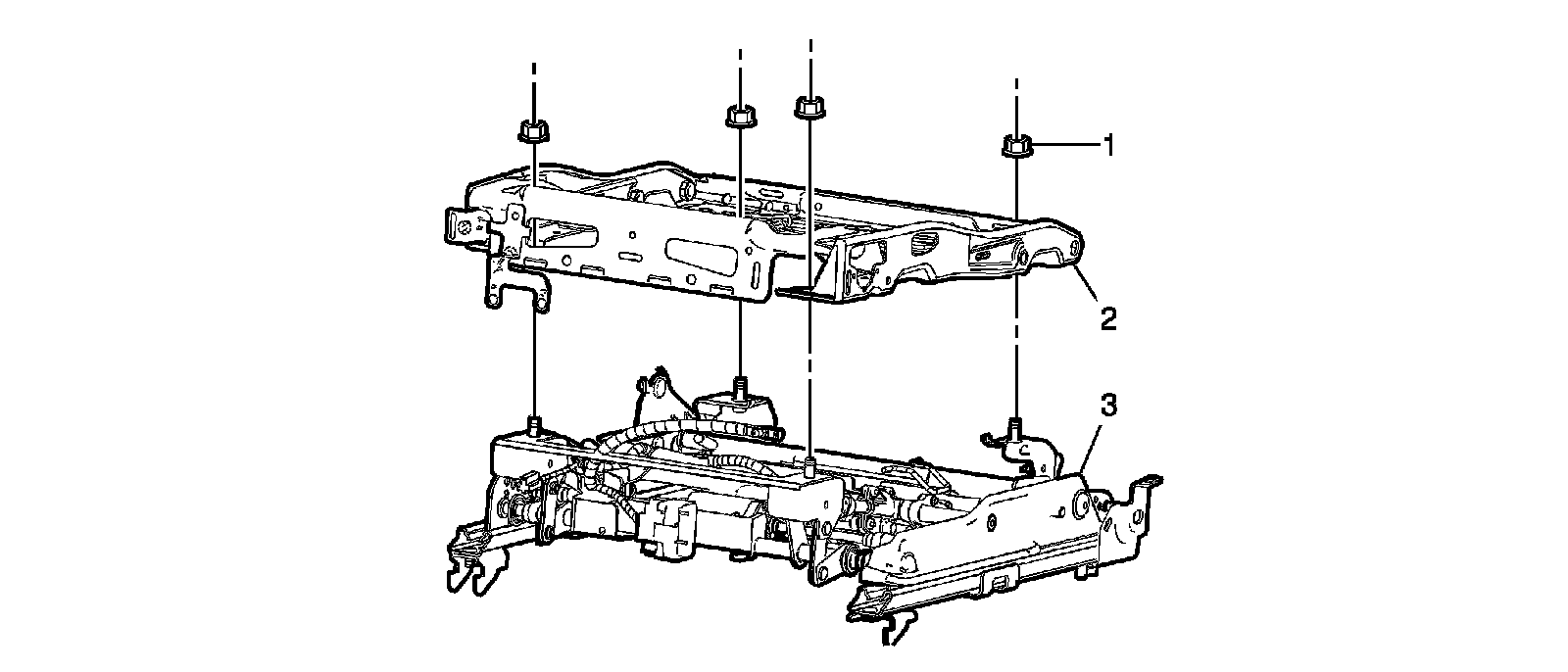 1
2
3